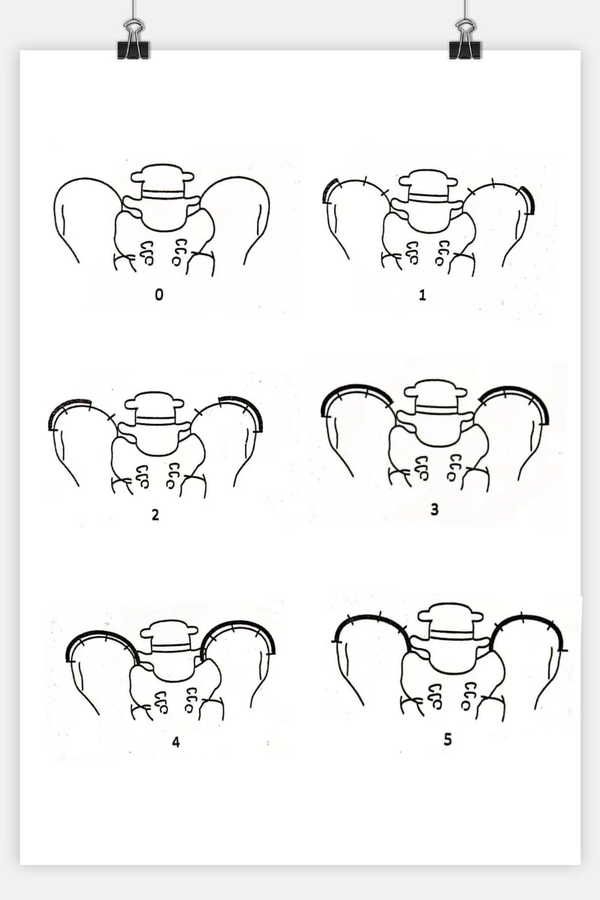 0

1

2

3

4

5