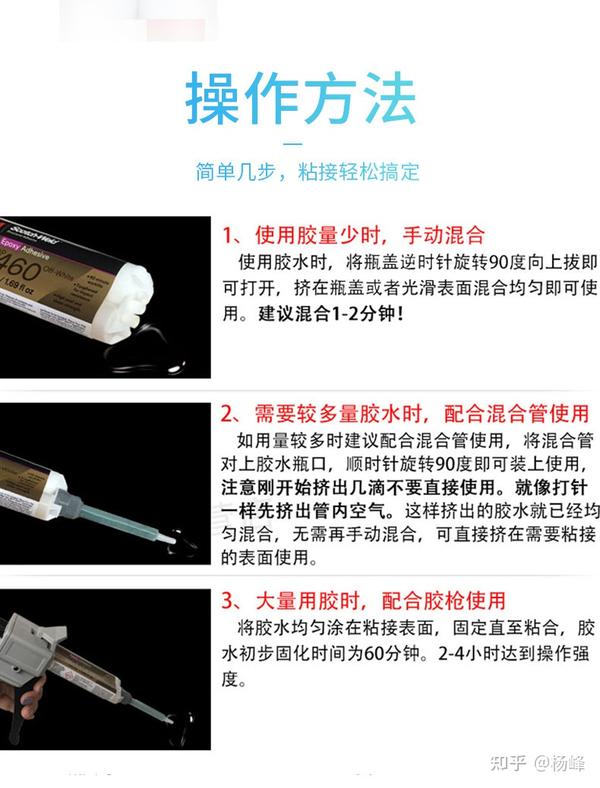 操作方法

简单几步，粘接轻松搞定

Scotch-Weld
Epoxy Adhesive
460 Off-White
1.69 fl oz

1、使用胶量少时，手动混合
使用胶水时，将瓶盖逆时针旋转90度向上拔即可打开，挤在瓶盖或者光滑表面混合均匀即可使用。建议混合1-2分钟！

2、需要较多量胶水时，配合混合管使用
如用量较多时建议配合混合管使用，将混合管对上胶水瓶口，顺时针旋转90度即可装上使用，注意刚开始挤出几滴不要直接使用。就像打针一样先挤出管内空气。这样挤出的胶水就已经均匀混合，无需再手动混合，可直接挤在需要粘接的表面使用。

3、大量用胶时，配合胶枪使用
将胶水均匀涂在粘接表面，固定直至粘合，胶水初步固化时间为60分钟。2-4小时达到操作强度。

知乎 @杨峰