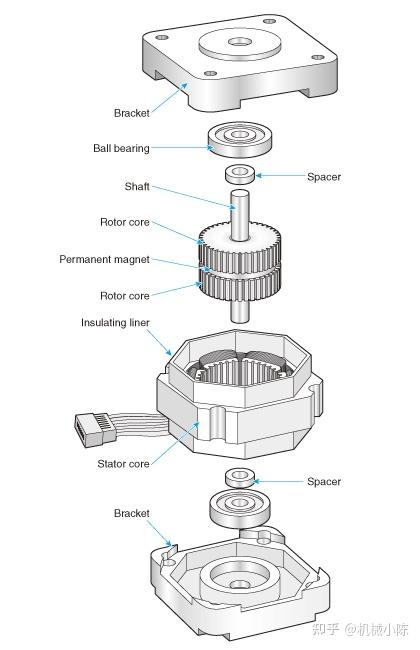 Bracket
Ball bearing
Spacer
Shaft
Rotor core
Permanent magnet
Rotor core
Insulating liner
Stator core
Spacer
Bracket
知乎 @机械小陈