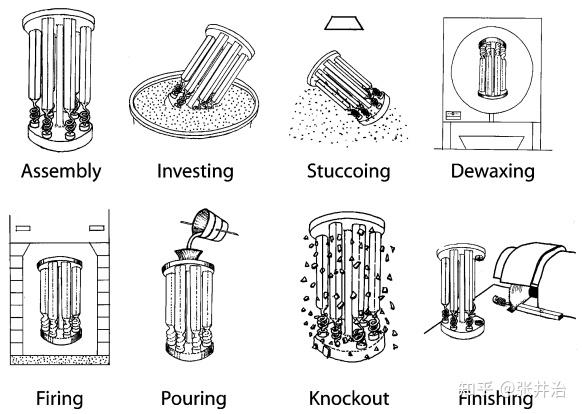 Assembly
Investing
Stuccoing
Dewaxing
Firing
Pouring
Knockout
Finishing
知乎 @张井治