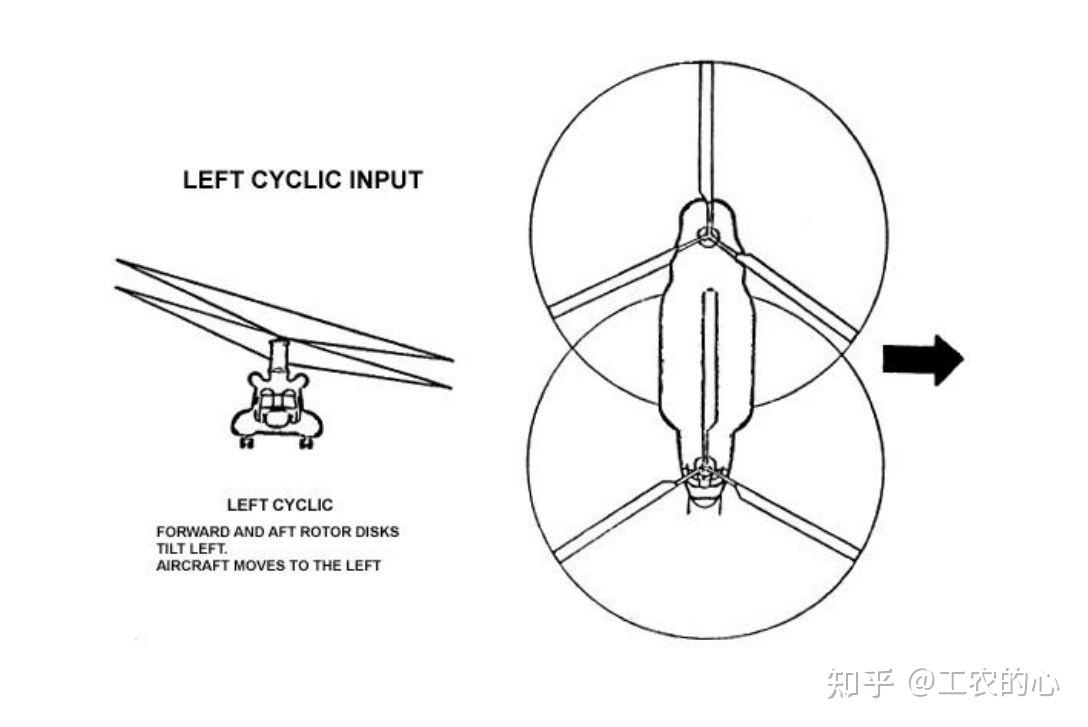 LEFT CYCLIC INPUT

LEFT CYCLIC

FORWARD AND AFT ROTOR DISKS TILT LEFT.
AIRCRAFT MOVES TO THE LEFT

知乎 @工农的心