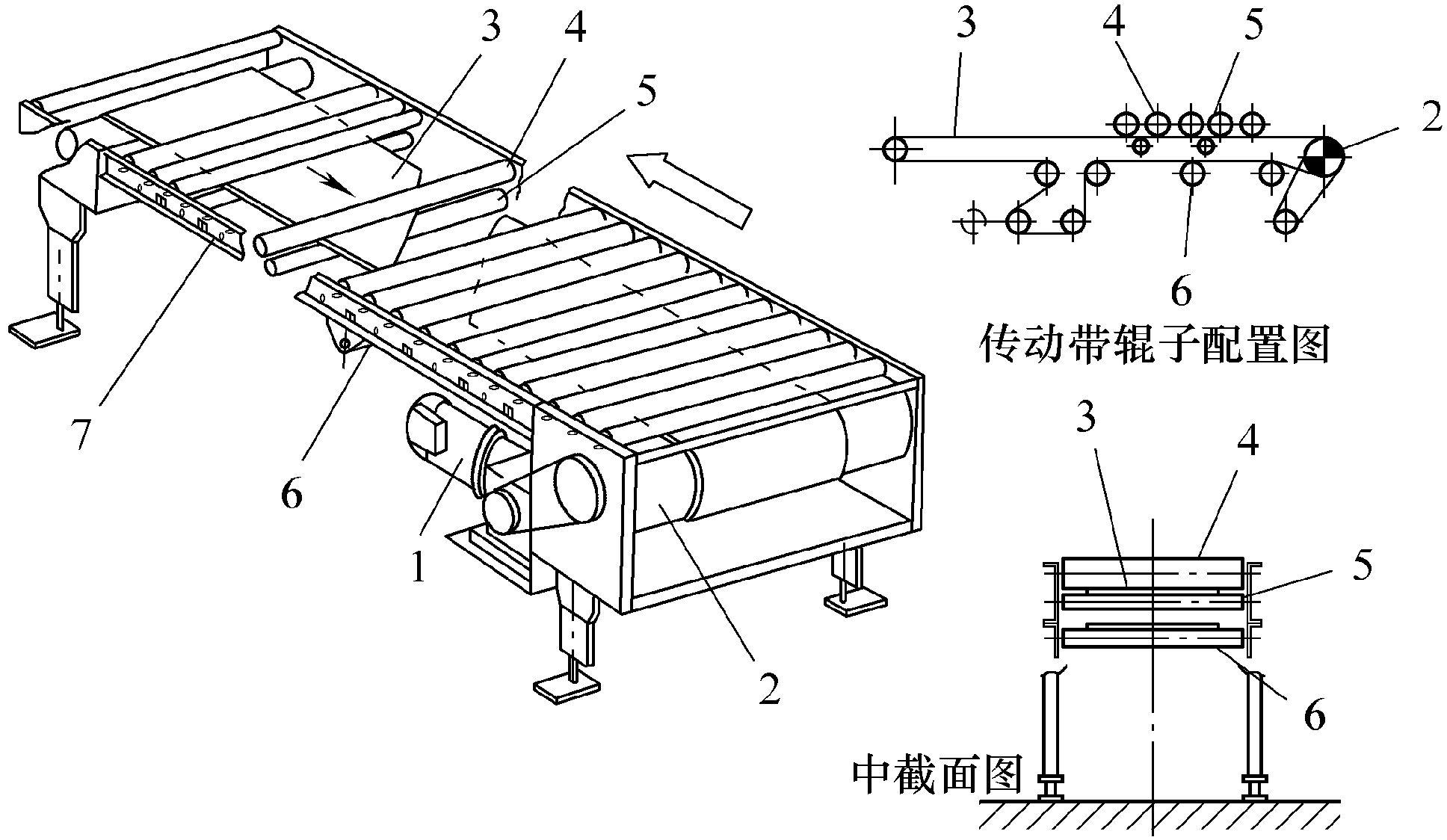 3
4
5
7
6
1
2

3
4
5
2
6
传动带辊子配置图

3
4
5
6
中截面图