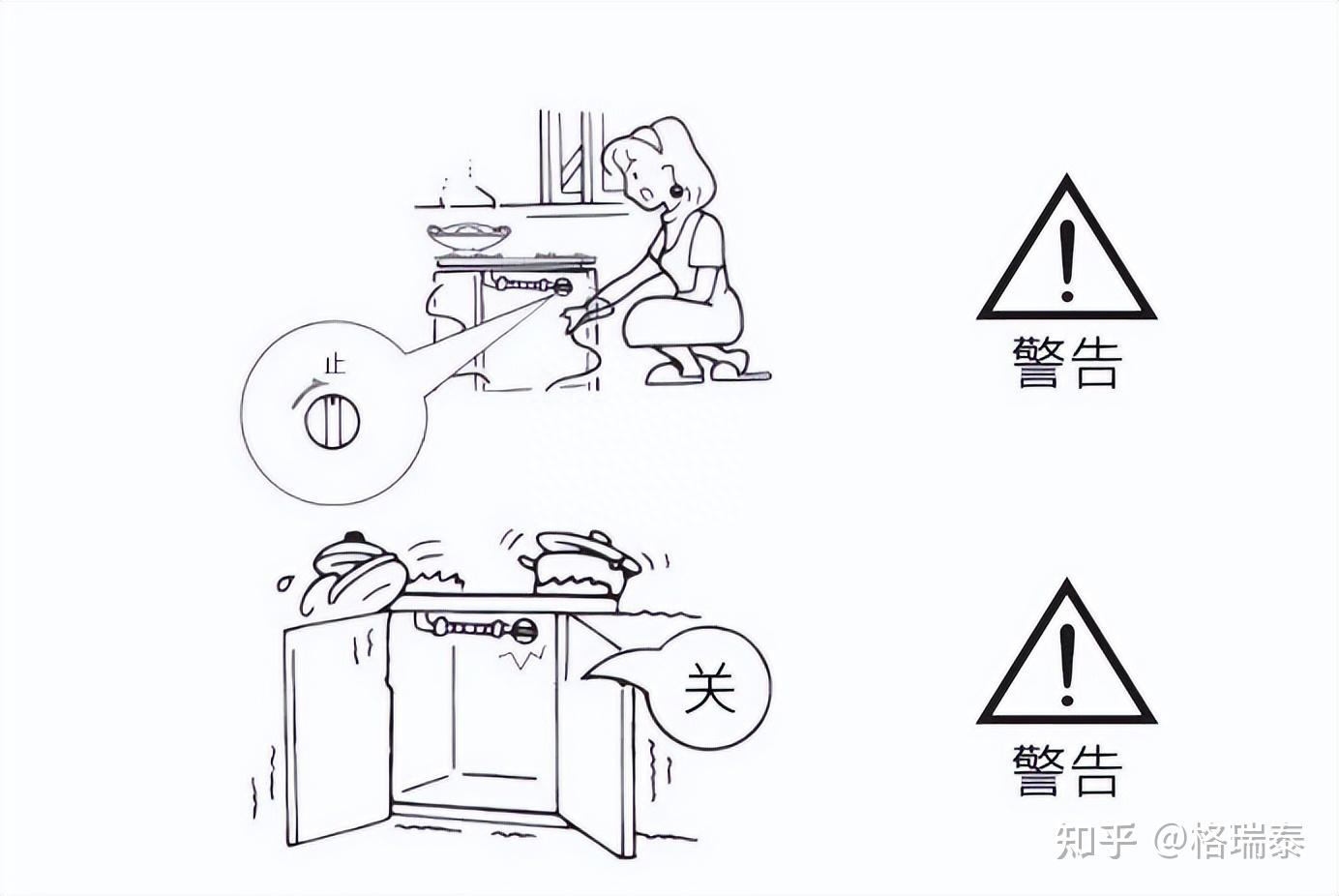 止

警告

关

警告

知乎 @格瑞泰