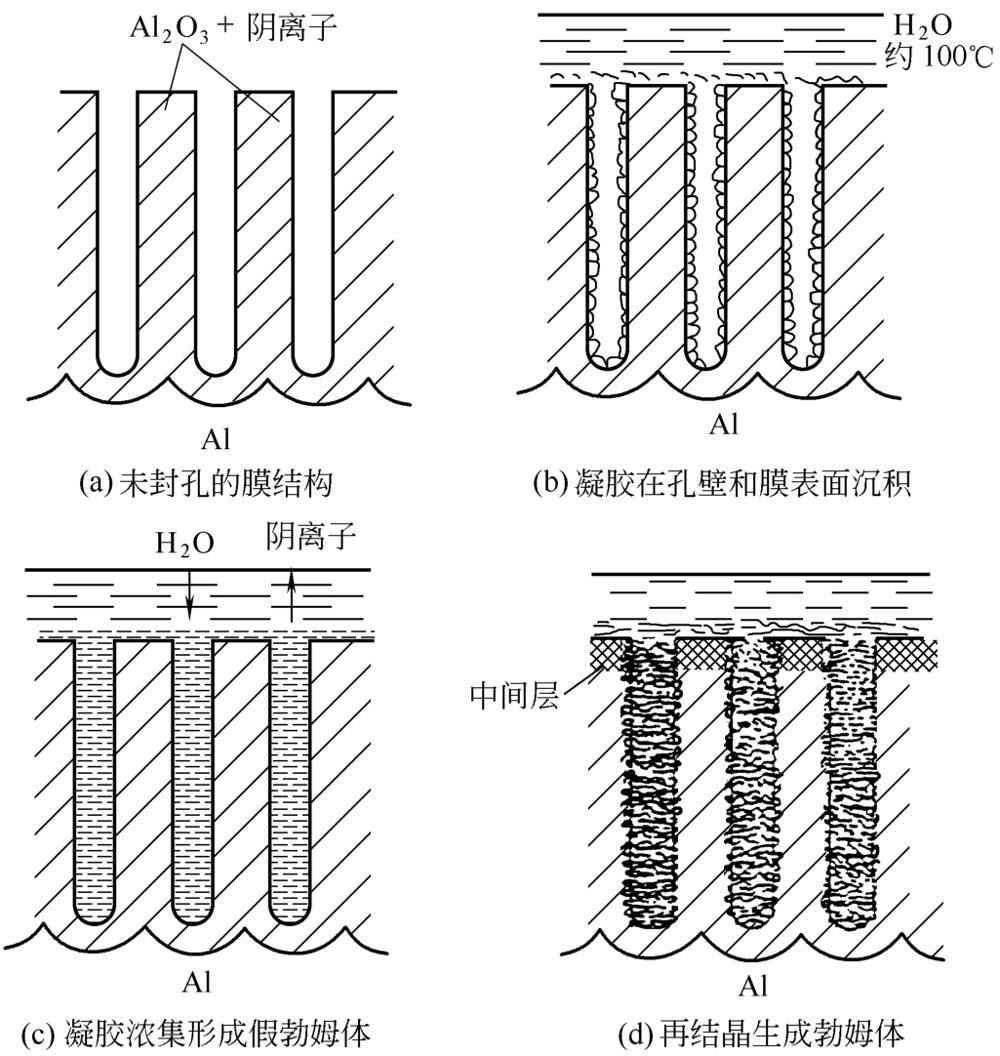 $Al_2O_3$ + 阴离子

Al

(a) 未封孔的膜结构

$H_2O$
约 100℃

Al

(b) 凝胶在孔壁和膜表面沉积

$H_2O$

阴离子

Al

(c) 凝胶浓集形成假勃姆体

中间层

Al

(d) 再结晶生成勃姆体