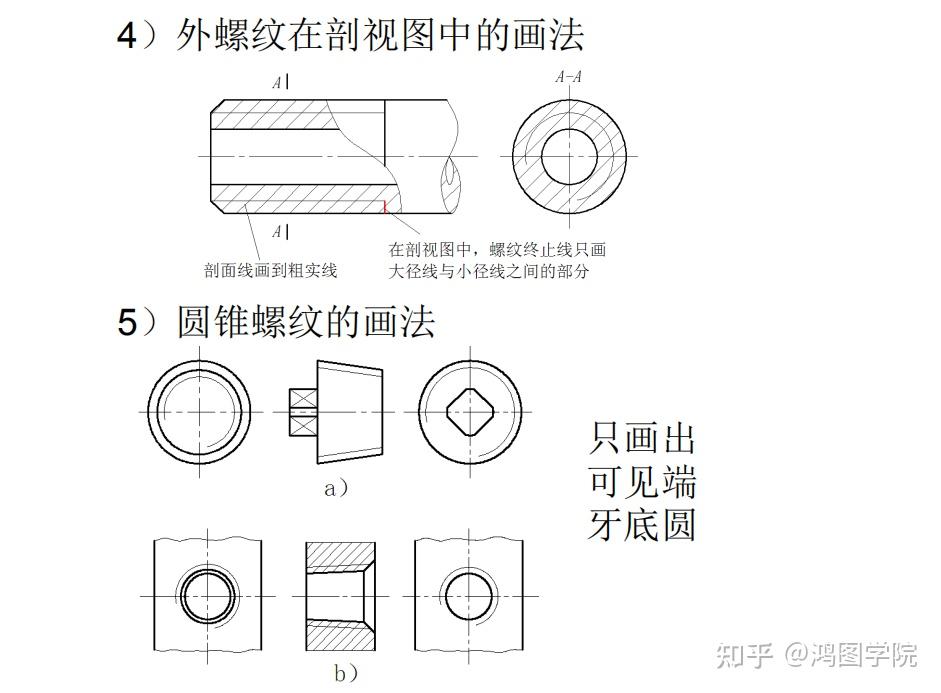 4）外螺纹在剖视图中的画法

A

A-A

A

剖面线画到粗实线

在剖视图中，螺纹终止线只画大径线与小径线之间的部分

5）圆锥螺纹的画法

a）

只画出可见端牙底圆

b）

知乎 @鸿图学院