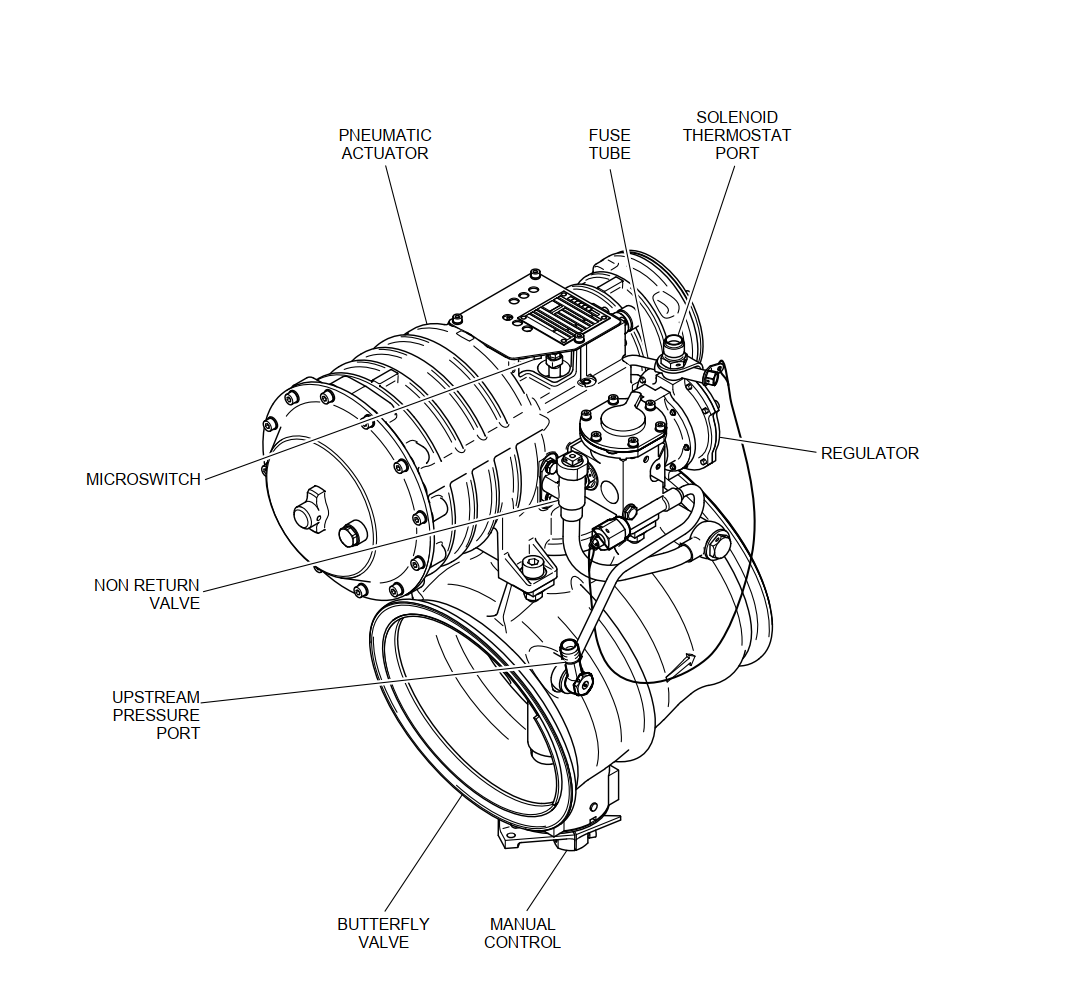 PNEUMATIC ACTUATOR

FUSE TUBE

SOLENOID THERMOSTAT PORT

REGULATOR

MICROSWITCH

NON RETURN VALVE

UPSTREAM PRESSURE PORT

BUTTERFLY VALVE

MANUAL CONTROL