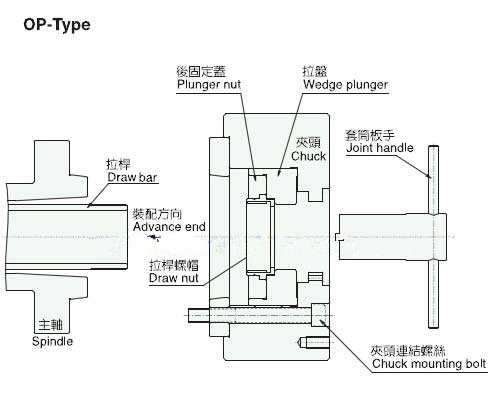 OP-Type

後固定蓋
Plunger nut

拉盤
Wedge plunger

夾頭
Chuck

套筒板手
Joint handle

拉桿
Draw bar

裝配方向
Advance end

拉桿螺帽
Draw nut

主軸
Spindle

夾頭連結螺絲
Chuck mounting bolt