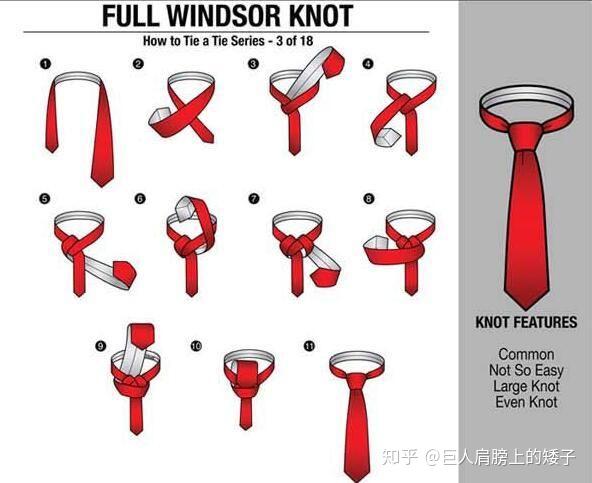 FULL WINDSOR KNOT

How to Tie a Tie Series - 3 of 18

1
2
3
4
5
6
7
8
9
10
11

KNOT FEATURES

Common
Not So Easy
Large Knot
Even Knot

知乎 @巨人肩膀上的矮子