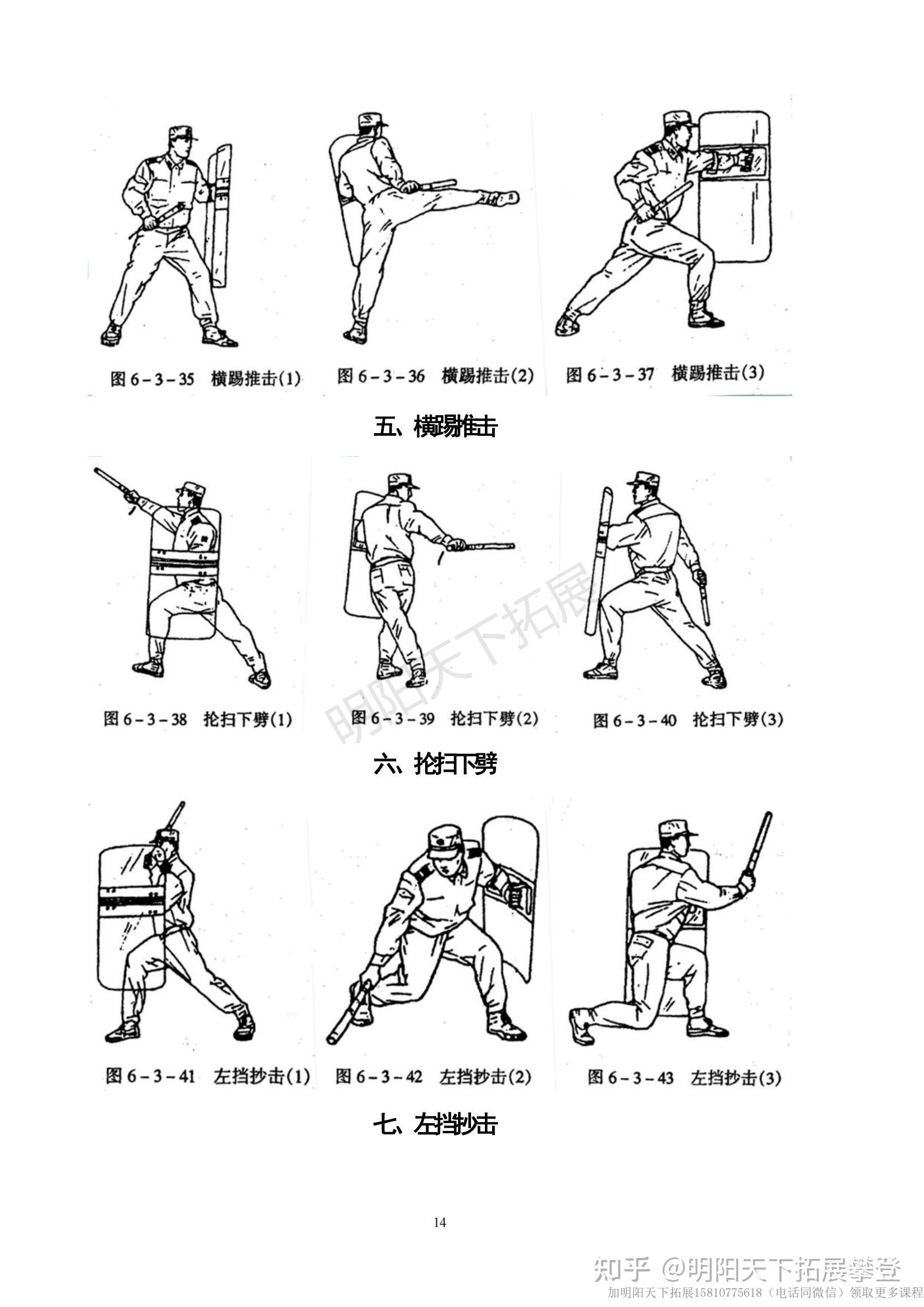 图 6－3－35　横踢推击(1)

图 6－3－36　横踢推击(2)

图 6－3－37　横踢推击(3)

五、横踢推击

图 6－3－38　抡扫下劈(1)

图 6－3－39　抡扫下劈(2)

图 6－3－40　抡扫下劈(3)

明阳天下拓展

六、抡扫下劈

图 6－3－41　左挡抄击(1)

图 6－3－42　左挡抄击(2)

图 6－3－43　左挡抄击(3)

七、左挡抄击

14

知乎 @明阳天下拓展攀登

加明阳天下拓展15810775618（电话同微信）领取更多课程