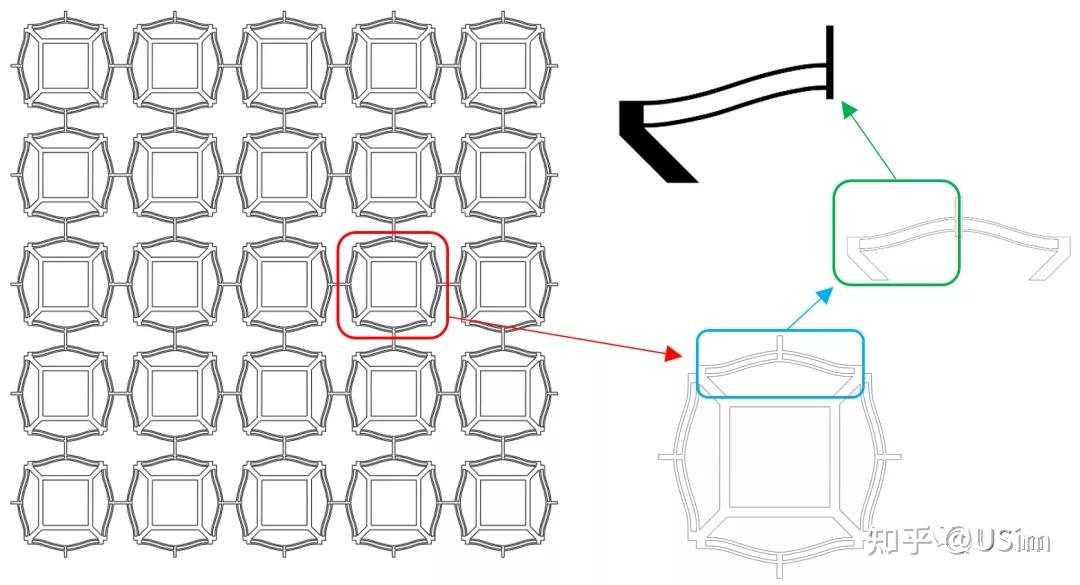 知乎 @USim