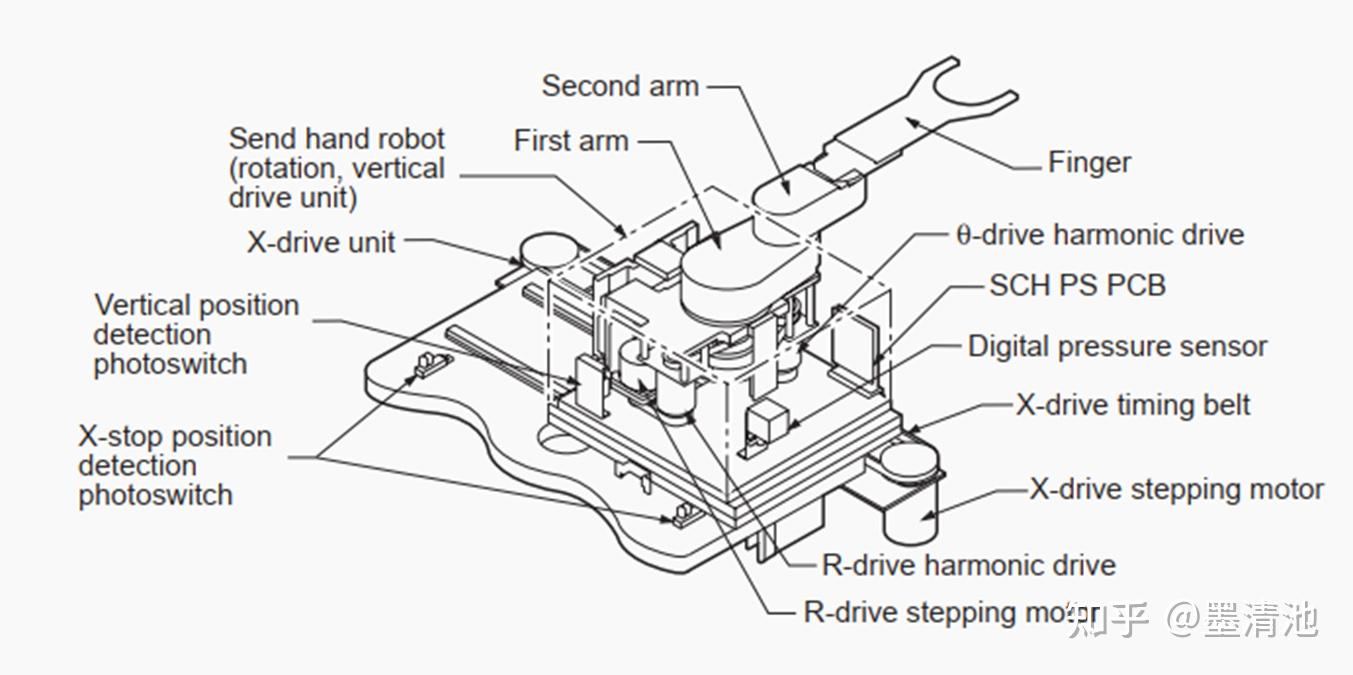 Second arm

Send hand robot (rotation, vertical drive unit)

First arm

Finger

X-drive unit

θ-drive harmonic drive

SCH PS PCB

Vertical position detection photoswitch

Digital pressure sensor

X-drive timing belt

X-stop position detection photoswitch

X-drive stepping motor

R-drive harmonic drive

R-drive stepping motor

知乎 @墨清池