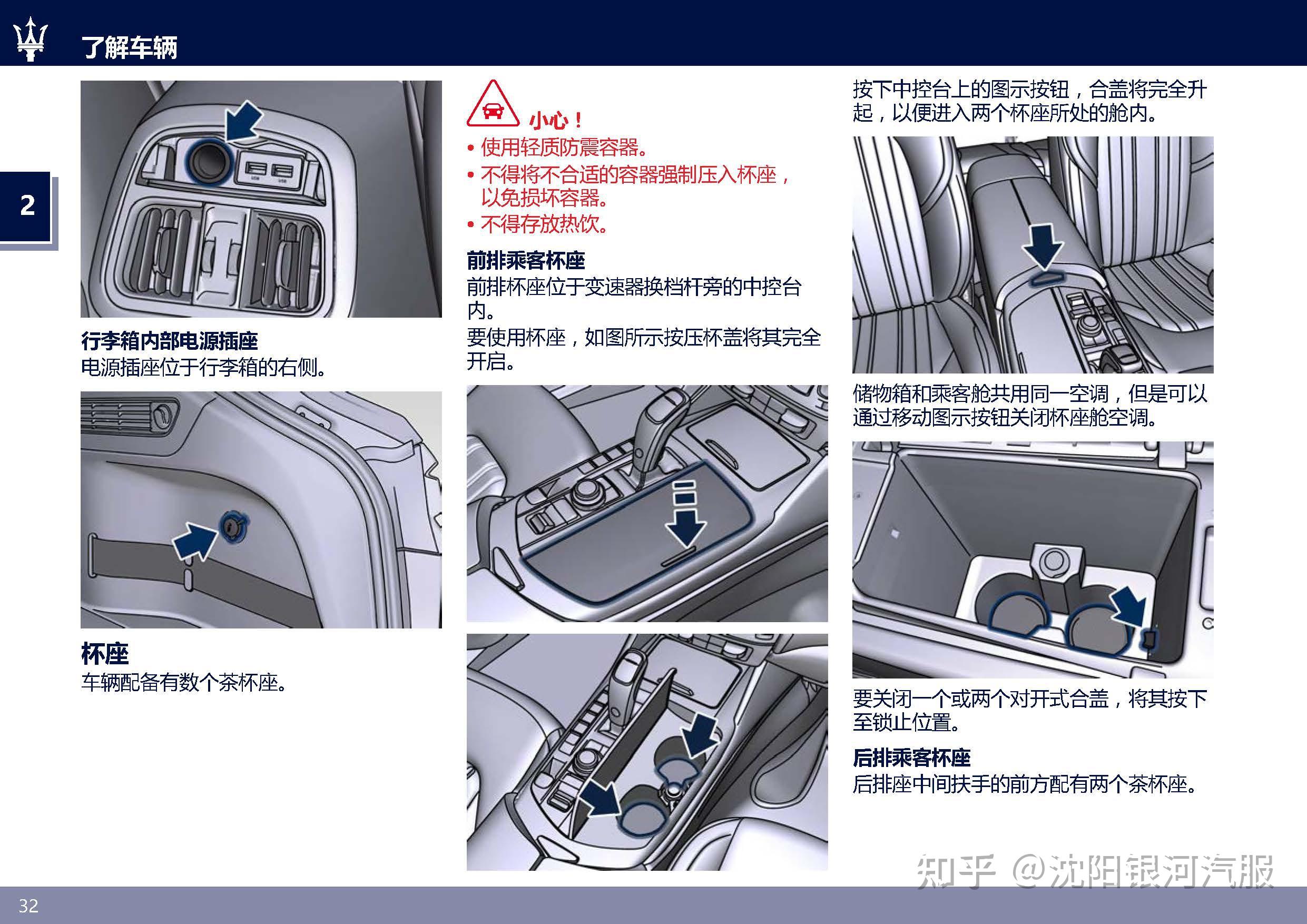 了解车辆

2

行李箱内部电源插座
电源插座位于行李箱的右侧。

杯座
车辆配备有数个茶杯座。

小心！
• 使用轻质防震容器。
• 不得将不合适的容器强制压入杯座，以免损坏容器。
• 不得存放热饮。

前排乘客杯座
前排杯座位于变速器换档杆旁的中控台内。
要使用杯座，如图所示按压杯盖将其完全开启。

按下中控台上的图示按钮，合盖将完全升起，以便进入两个杯座所处的舱内。

储物箱和乘客舱共用同一空调，但是可以通过移动图示按钮关闭杯座舱空调。

要关闭一个或两个对开式合盖，将其按下至锁止位置。

后排乘客杯座
后排座中间扶手的前方配有两个茶杯座。

知乎 @沈阳银河汽服

32