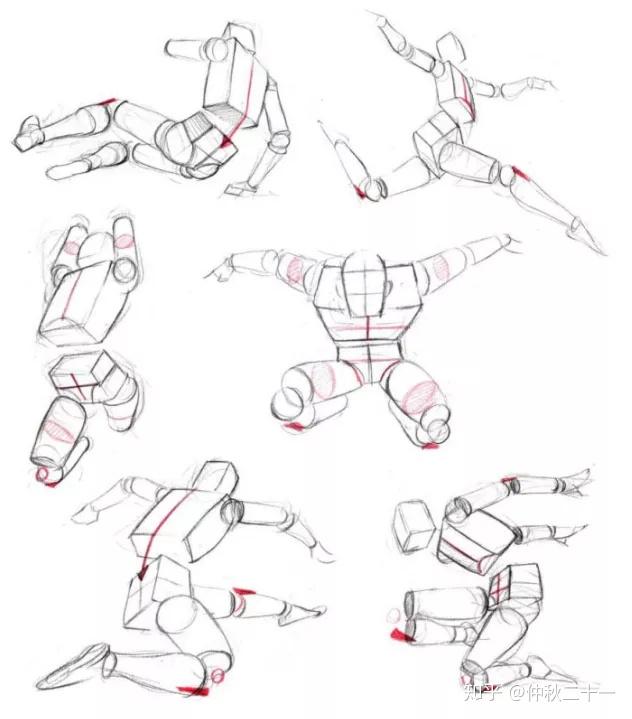 知乎 @仲秋二十一