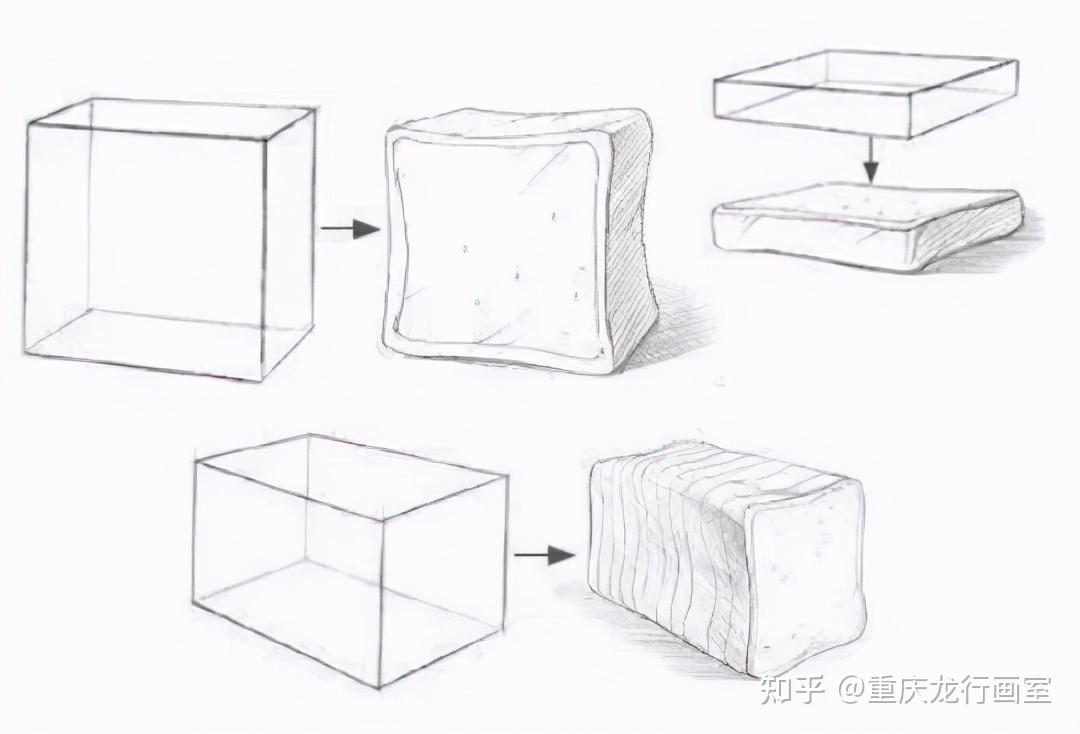 知乎 @重庆龙行画室