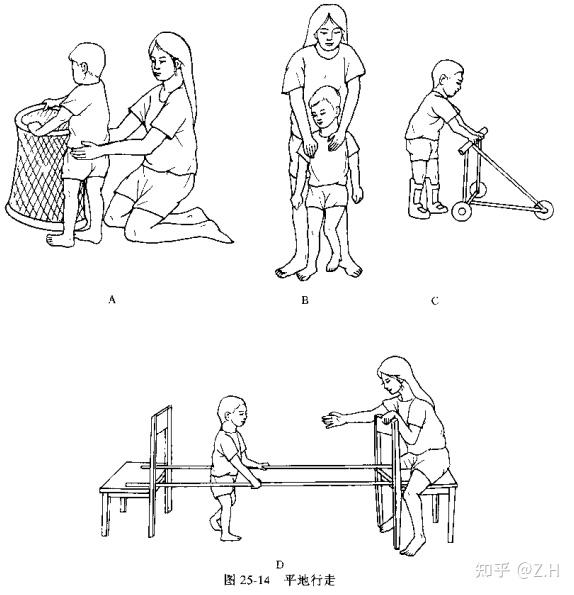 A

B

C

D

图 25-14 平地行走

知乎 @Z.H