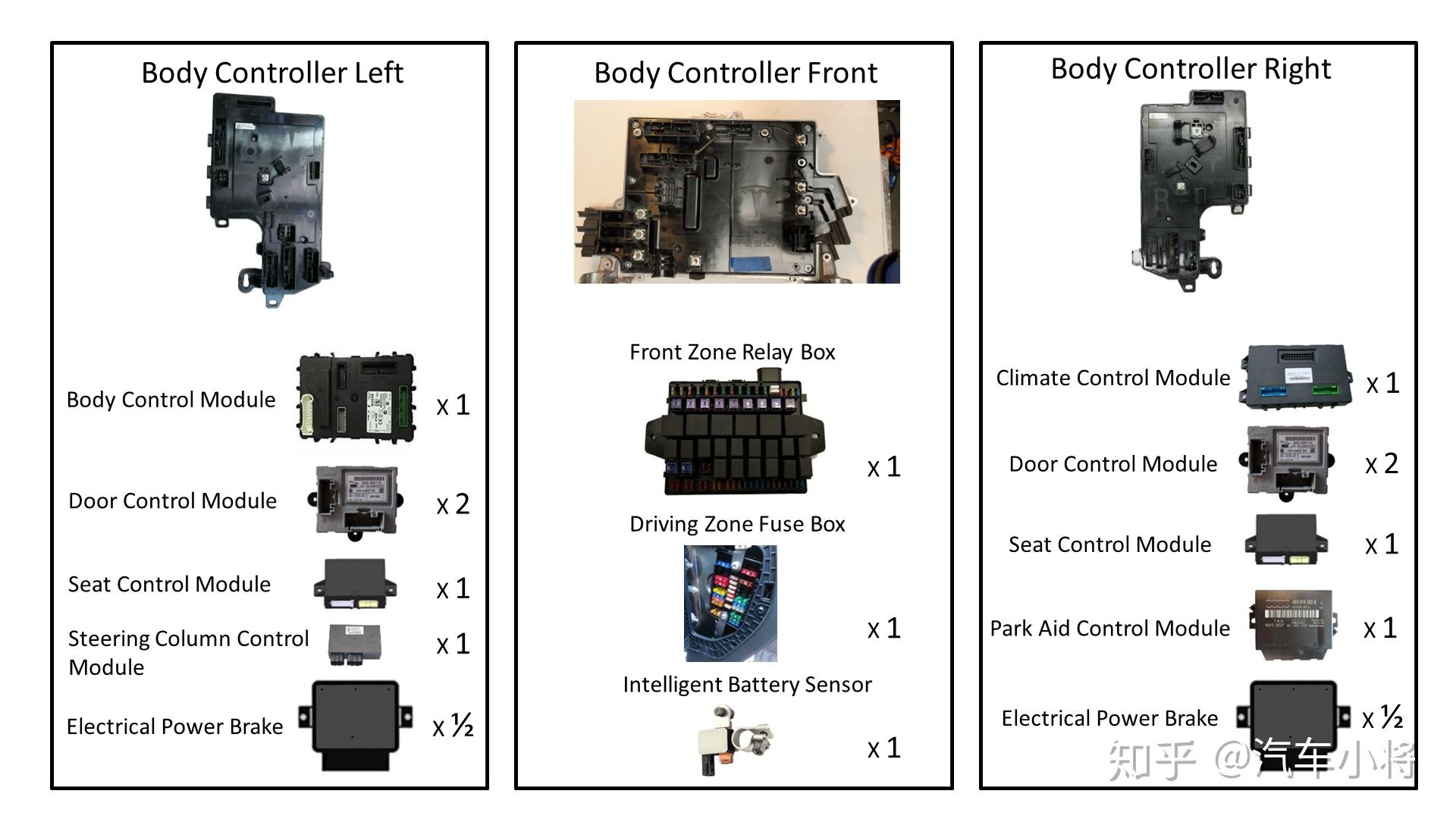 Body Controller Left

Body Control Module x 1

Door Control Module x 2

Seat Control Module x 1

Steering Column Control Module x 1

Electrical Power Brake x ½

Body Controller Front

Front Zone Relay Box

x 1

Driving Zone Fuse Box

x 1

Intelligent Battery Sensor

x 1

Body Controller Right

Climate Control Module x 1

Door Control Module x 2

Seat Control Module x 1

Park Aid Control Module x 1

Electrical Power Brake x ½

知乎 @汽车小将