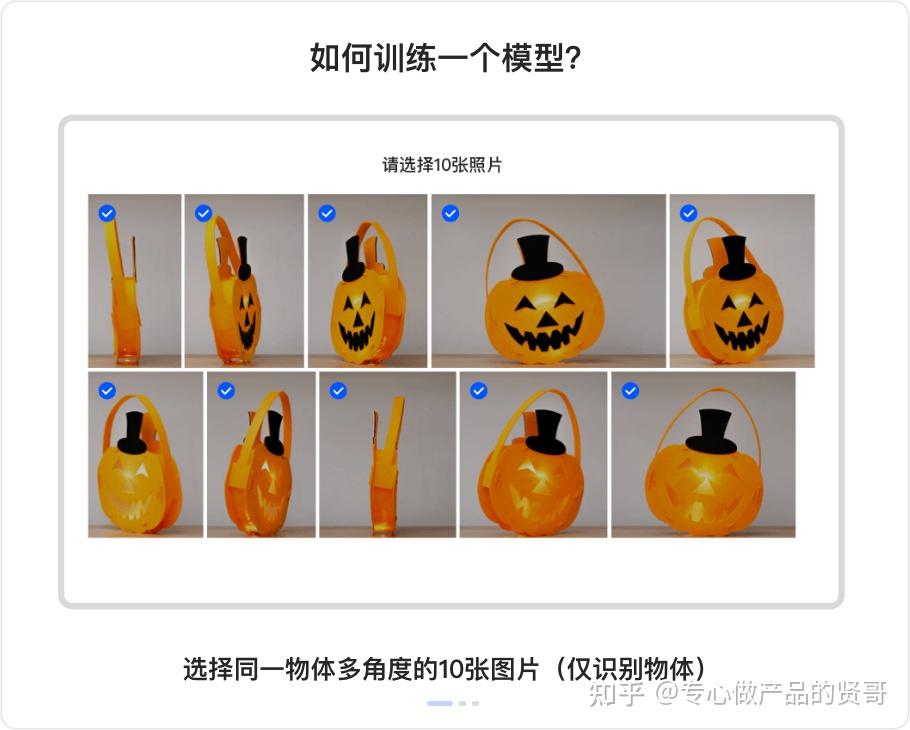 如何训练一个模型?

请选择10张照片

选择同一物体多角度的10张图片（仅识别物体）

知乎 @专心做产品的贤哥