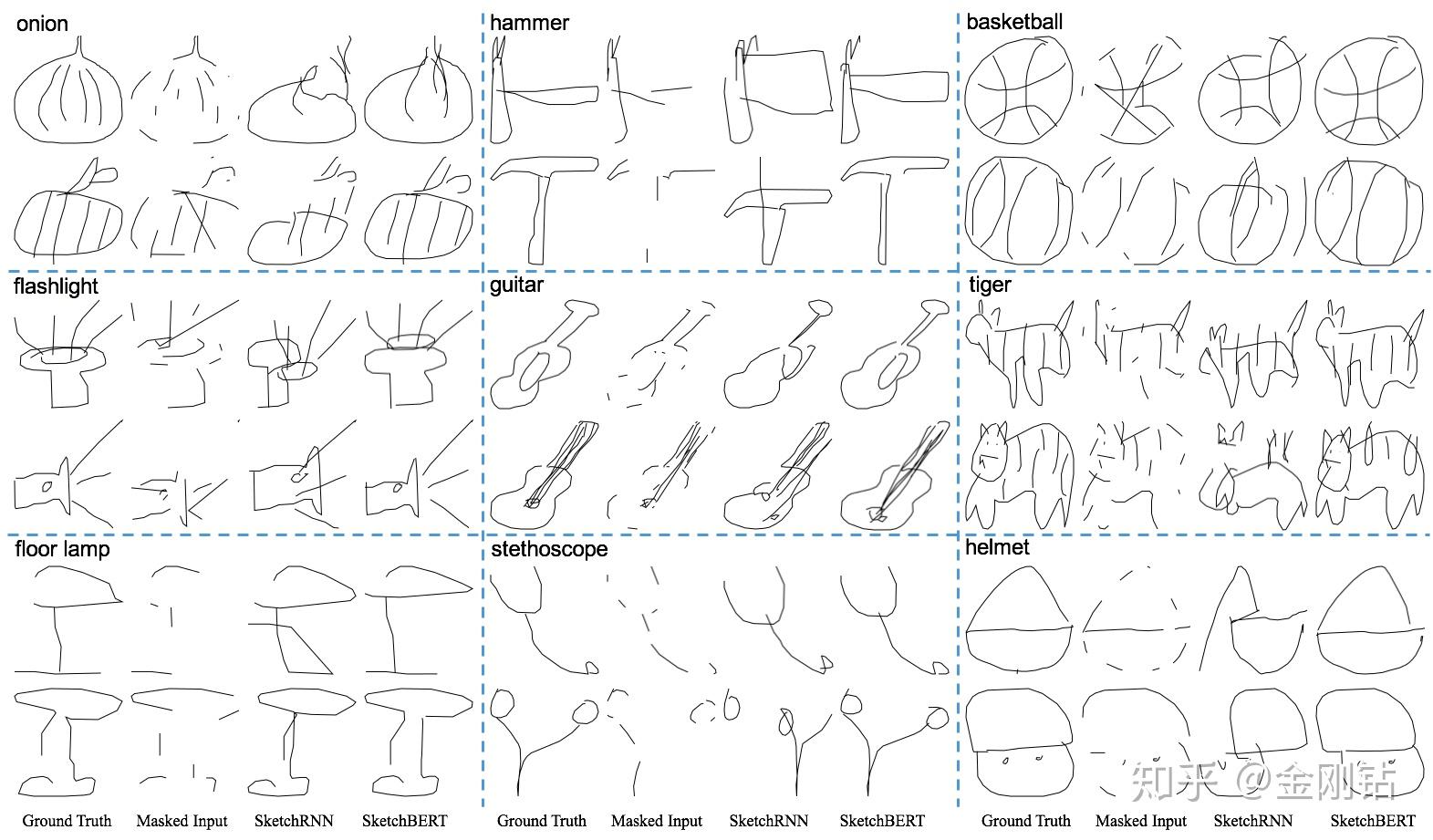 onion

hammer

basketball

flashlight

guitar

tiger

floor lamp

stethoscope

helmet

Ground Truth Masked Input SketchRNN SketchBERT

Ground Truth Masked Input SketchRNN SketchBERT

Ground Truth Masked Input SketchRNN SketchBERT

知乎 @金刚钻