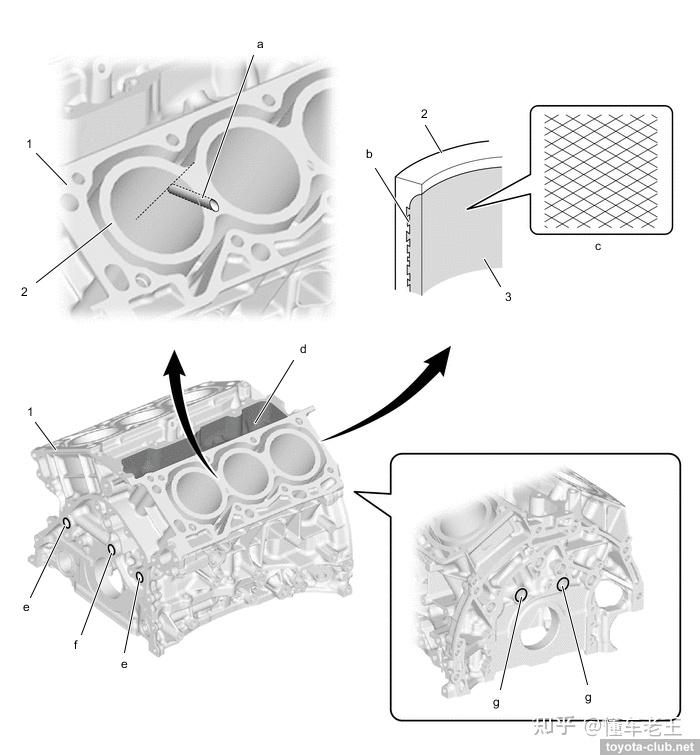 a
1
2
2
b
c
3
d
1
e
f
e
g
g
知乎 @懂车老王
toyota-club.net