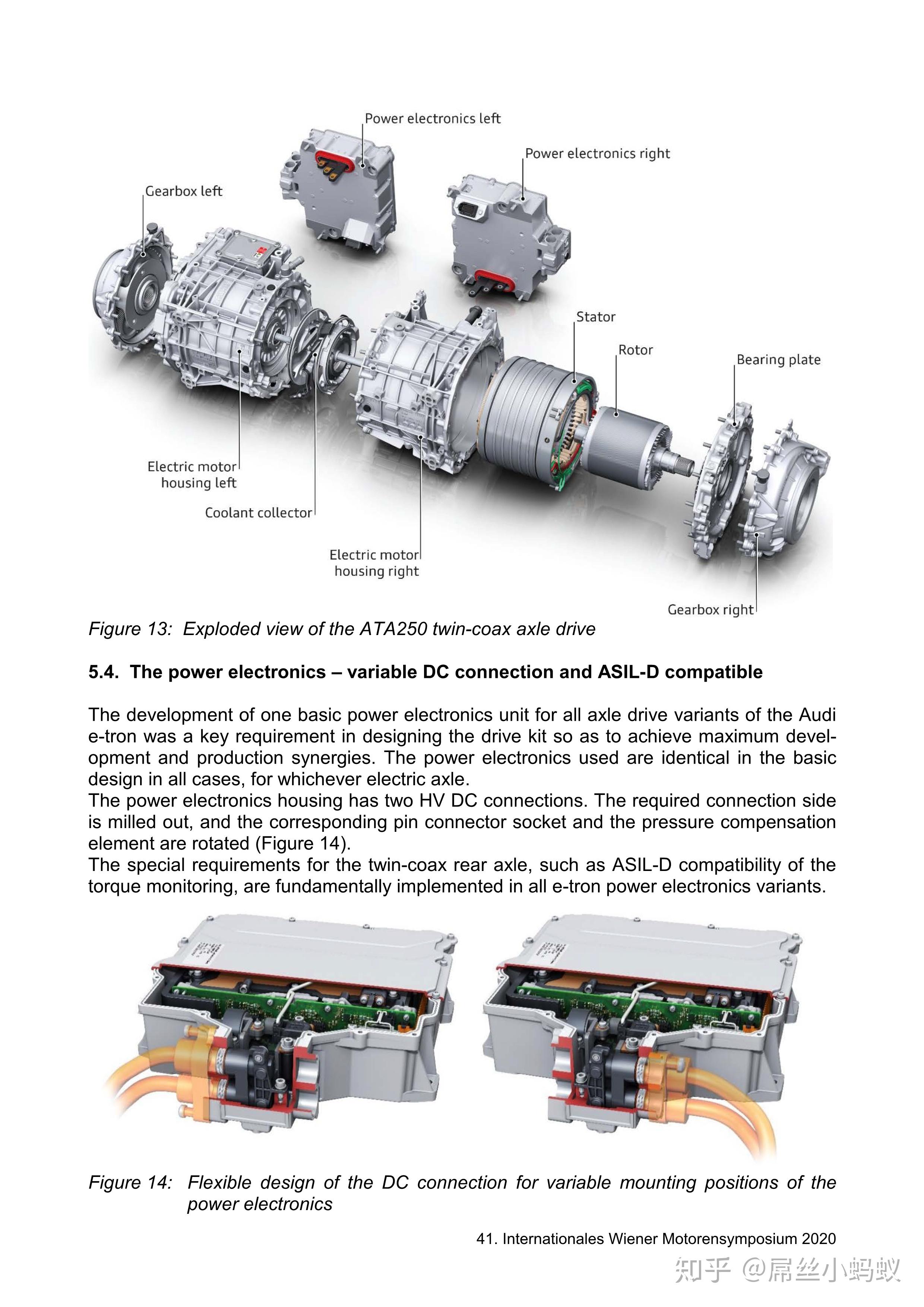 Power electronics left

Power electronics right

Gearbox left

Stator

Rotor

Bearing plate

Electric motor housing left

Coolant collector

Electric motor housing right

Gearbox right

Figure 13: Exploded view of the ATA250 twin-coax axle drive

5.4. The power electronics – variable DC connection and ASIL-D compatible

The development of one basic power electronics unit for all axle drive variants of the Audi e-tron was a key requirement in designing the drive kit so as to achieve maximum development and production synergies. The power electronics used are identical in the basic design in all cases, for whichever electric axle.
The power electronics housing has two HV DC connections. The required connection side is milled out, and the corresponding pin connector socket and the pressure compensation element are rotated (Figure 14).
The special requirements for the twin-coax rear axle, such as ASIL-D compatibility of the torque monitoring, are fundamentally implemented in all e-tron power electronics variants.

Figure 14: Flexible design of the DC connection for variable mounting positions of the power electronics

41. Internationales Wiener Motorensymposium 2020

知乎 @屌丝小蚂蚁