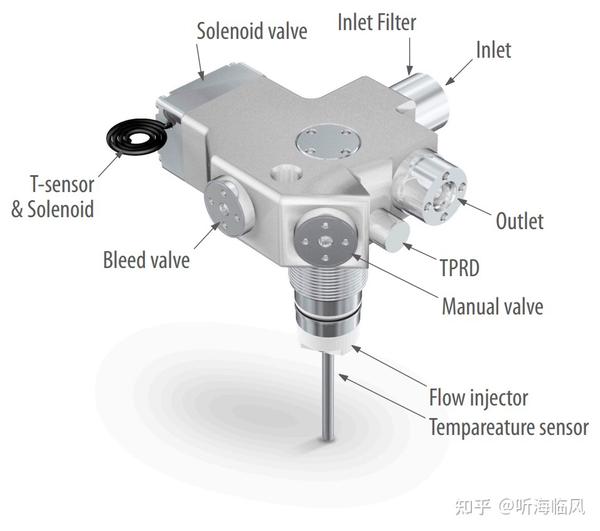 Solenoid valve
Inlet Filter
Inlet
T-sensor
& Solenoid
Outlet
Bleed valve
TPRD
Manual valve
Flow injector
Tempareature sensor
知乎 @听海临风