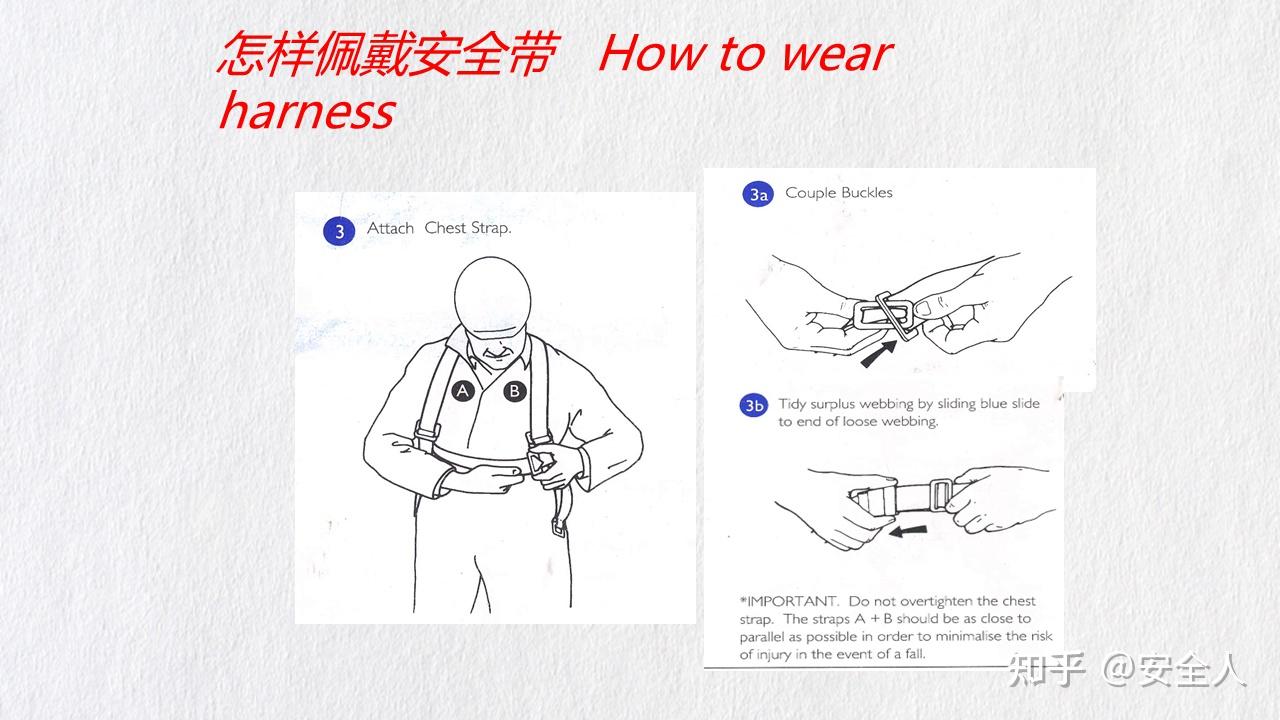 怎样佩戴安全带　How to wear harness

3 Attach Chest Strap.

A B

3a Couple Buckles

3b Tidy surplus webbing by sliding blue slide to end of loose webbing.

*IMPORTANT. Do not overtighten the chest strap. The straps A + B should be as close to parallel as possible in order to minimalise the risk of injury in the event of a fall.

知乎 @安全人