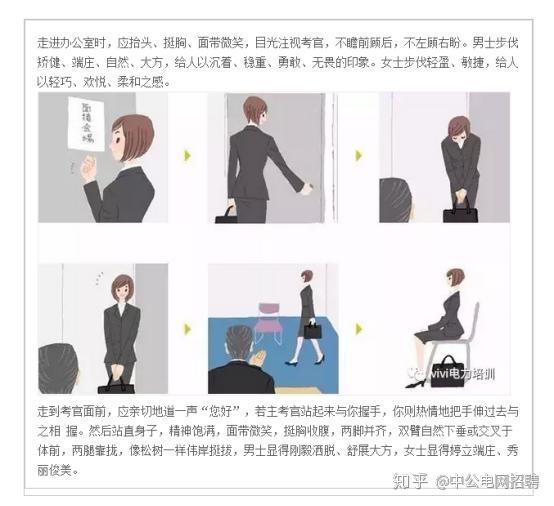 走进办公室时，应抬头、挺胸、面带微笑，目光注视考官，不瞻前顾后，不左顾右盼。男士步伐矫健、端庄、自然、大方，给人以沉着、稳重、勇敢、无畏的印象。女士步伐轻盈、敏捷，给人以轻巧、欢悦、柔和之感。

面接会場

vivi电力培训

走到考官面前，应亲切地道一声“您好”，若主考官站起来与你握手，你则热情地把手伸过去与之相 握。然后站直身子，精神饱满，面带微笑，挺胸收腹，两脚并齐，双臂自然下垂或交叉于体前，两腿靠拢，像松树一样伟岸挺拔，男士显得刚毅洒脱、舒展大方，女士显得婷立端庄、秀丽俊美。

知乎 @中公电网招聘