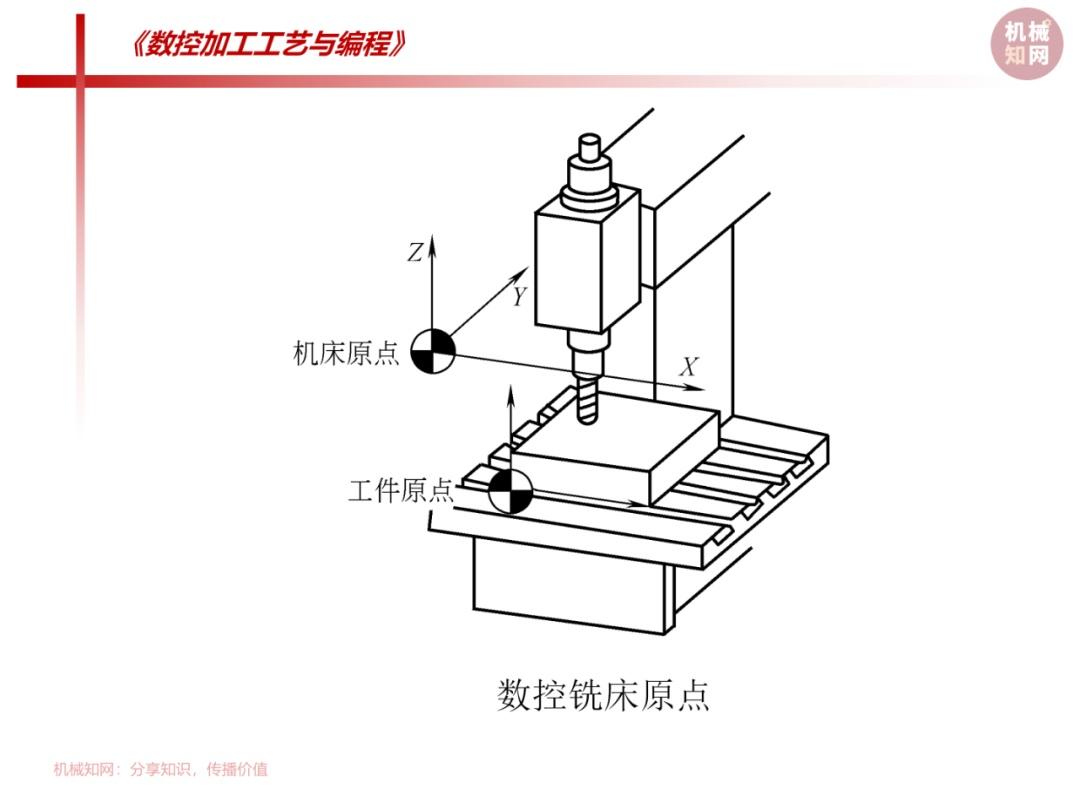 《数控加工工艺与编程》

机械知网

Z

Y

机床原点

X

工件原点

数控铣床原点

机械知网：分享知识，传播价值