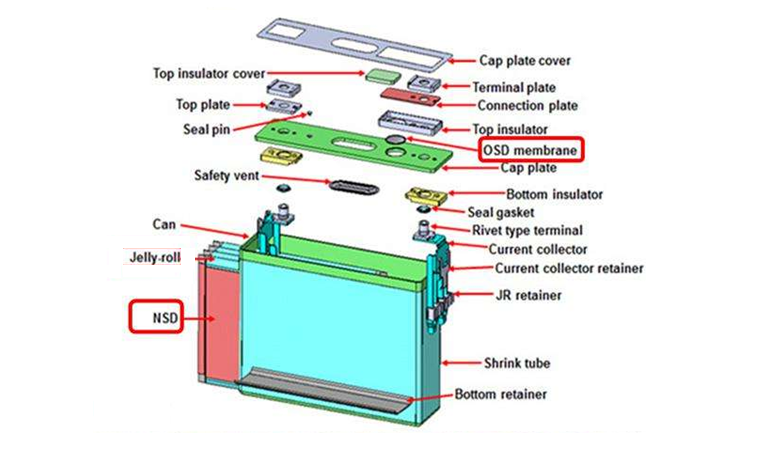 Cap plate cover
Top insulator cover
Terminal plate
Top plate
Connection plate
Seal pin
Top insulator
OSD membrane
Cap plate
Safety vent
Bottom insulator
Seal gasket
Can
Rivet type terminal
Current collector
Jelly-roll
Current collector retainer
JR retainer
NSD
Shrink tube
Bottom retainer