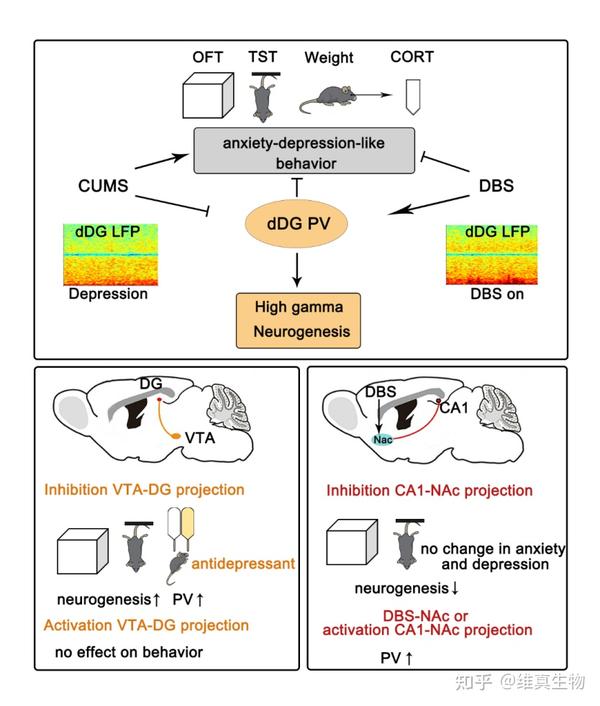 OFT TST Weight CORT

anxiety-depression-like behavior

CUMS

DBS

dDG PV

dDG LFP

Depression

dDG LFP

DBS on

High gamma
Neurogenesis

DG

VTA

Inhibition VTA-DG projection

antidepressant

neurogenesis↑ PV↑

Activation VTA-DG projection

no effect on behavior

DBS

CA1

Nac

Inhibition CA1-NAc projection

no change in anxiety and depression

neurogenesis↓

DBS-NAc or activation CA1-NAc projection

PV↑

知乎 @维真生物