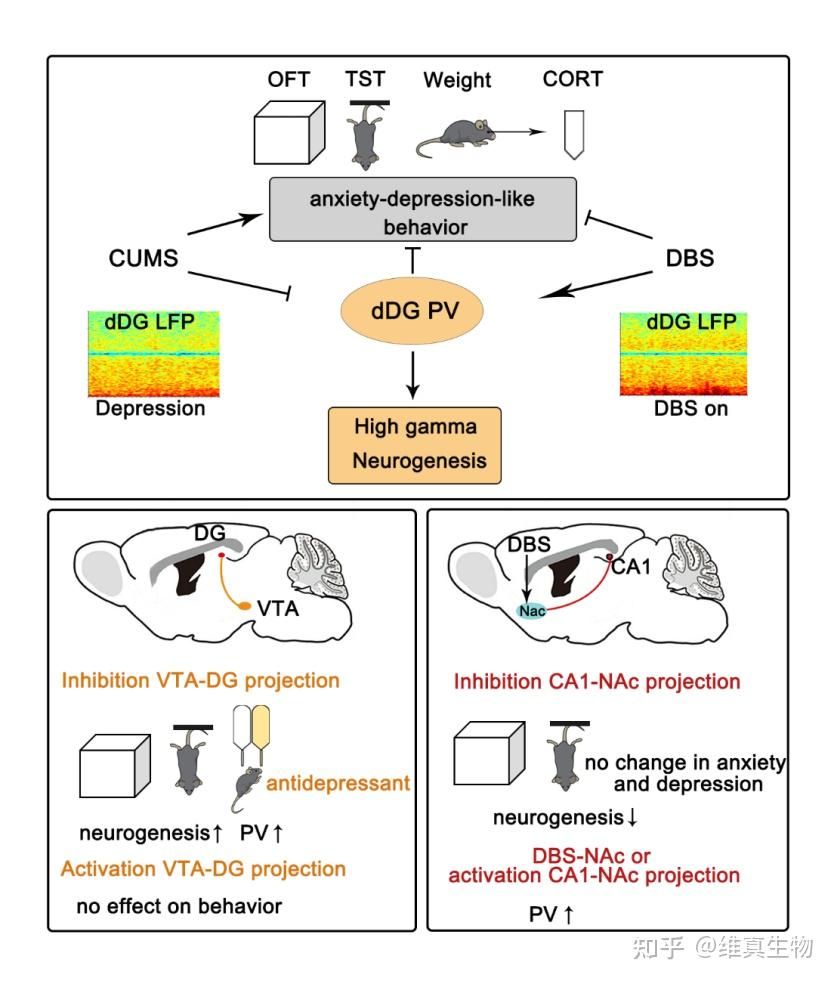 OFT TST Weight CORT

anxiety-depression-like behavior

CUMS

DBS

dDG PV

dDG LFP

Depression

dDG LFP

DBS on

High gamma
Neurogenesis

DG

VTA

Inhibition VTA-DG projection

antidepressant

neurogenesis↑ PV↑

Activation VTA-DG projection

no effect on behavior

DBS

CA1

Nac

Inhibition CA1-NAc projection

no change in anxiety and depression

neurogenesis↓

DBS-NAc or activation CA1-NAc projection

PV↑

知乎 @维真生物