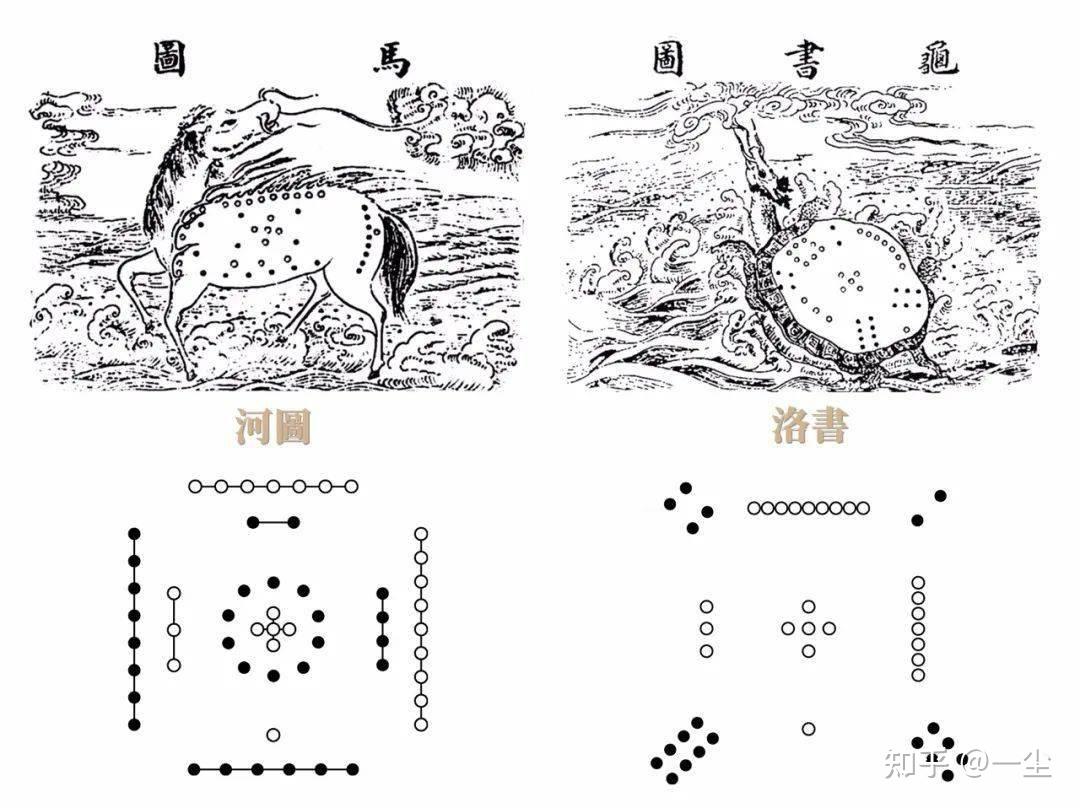 圖　馬

圖　書　龜

河圖

洛書

知乎 @一尘