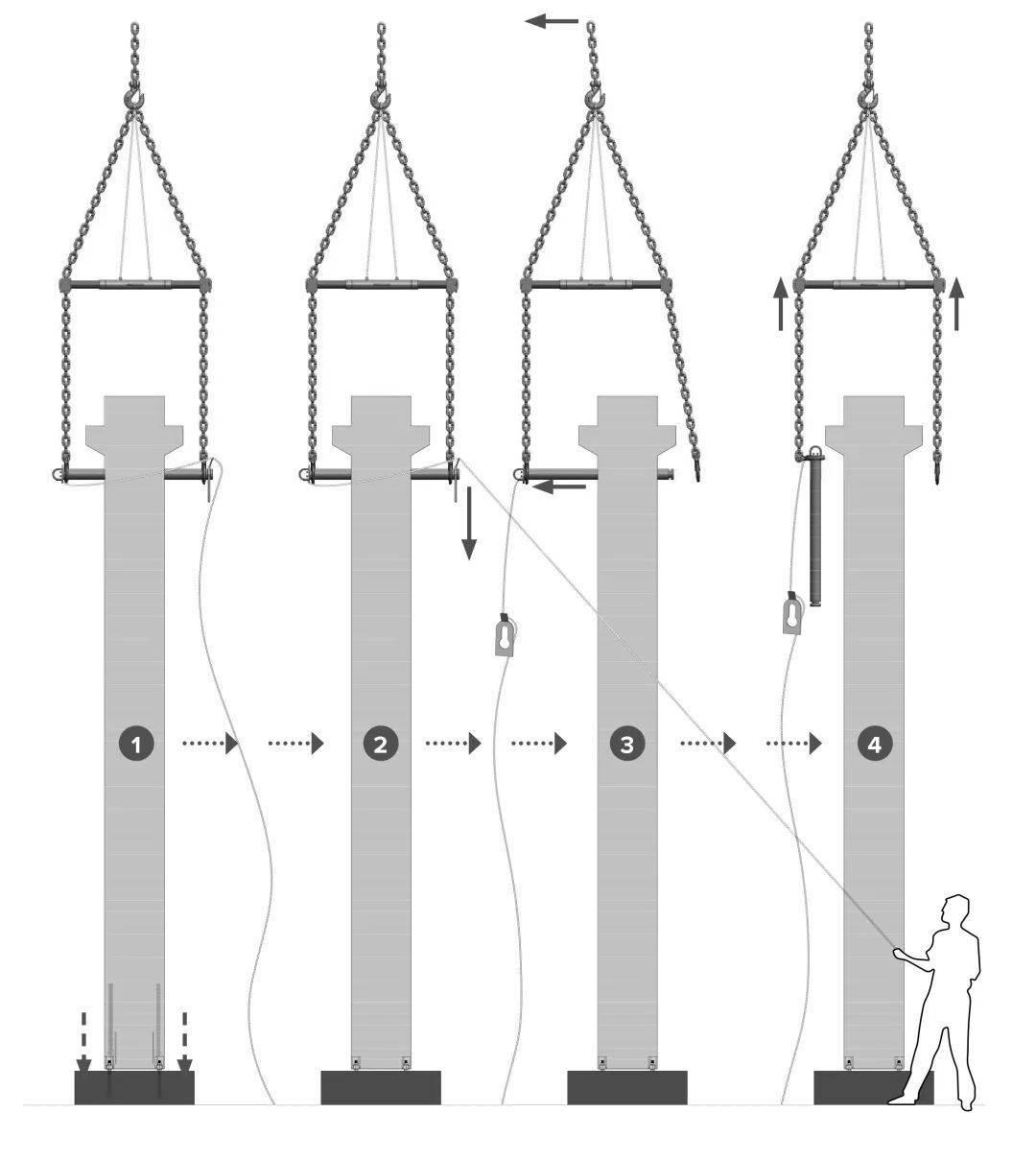 1
2
3
4