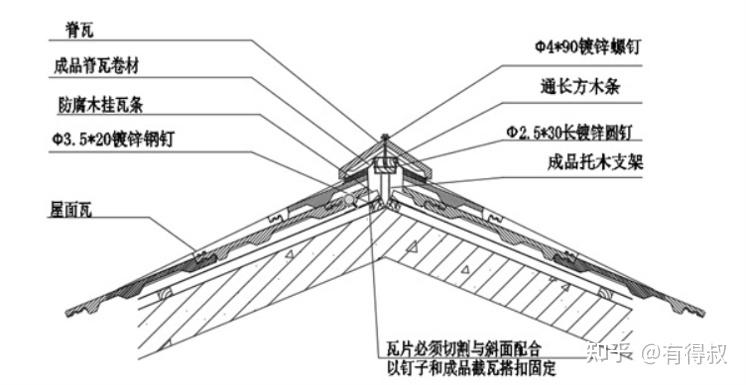 脊瓦
成品脊瓦卷材
防腐木挂瓦条
Φ3.5*20镀锌钢钉
屋面瓦
Φ4*90镀锌螺钉
通长方木条
Φ2.5*30长镀锌圆钉
成品托木支架
瓦片必须切割与斜面配合
以钉子和成品截瓦搭扣固定
知乎 @有得叔