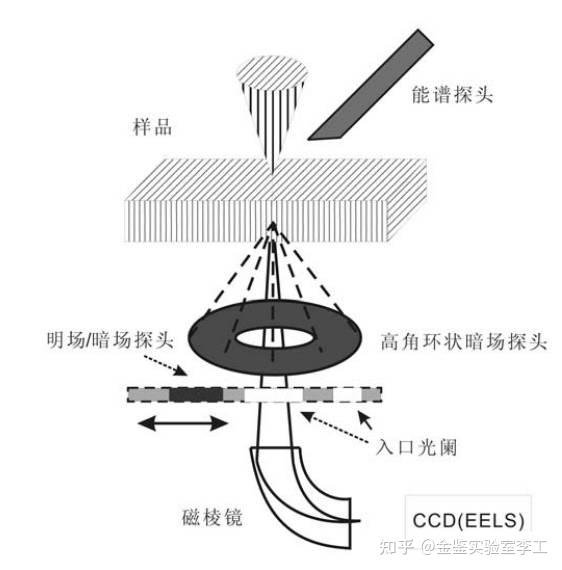 能谱探头

样品

明场/暗场探头

高角环状暗场探头

入口光阑

磁棱镜

CCD(EELS)

知乎 @金鉴实验室李工