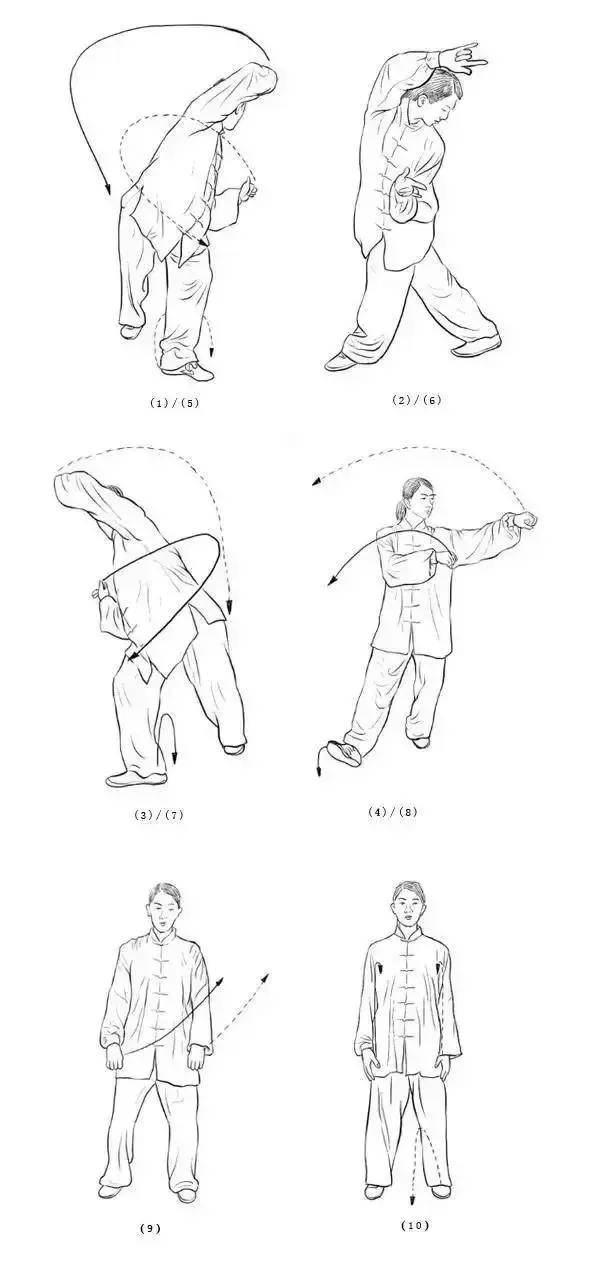 (1)/(5)

(2)/(6)

(3)/(7)

(4)/(8)

(9)

(10)