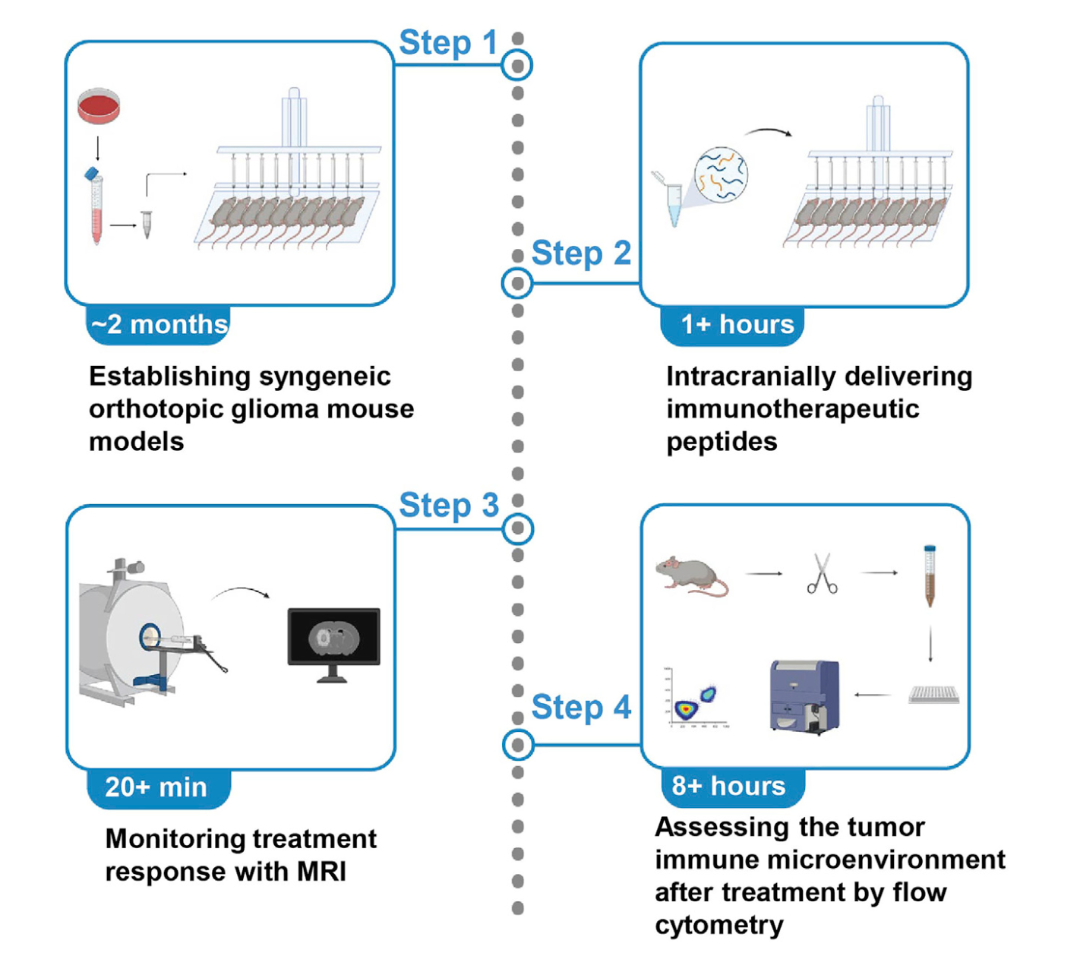 Step 1

~2 months

Establishing syngeneic orthotopic glioma mouse models

Step 2

1+ hours

Intracranially delivering immunotherapeutic peptides

Step 3

20+ min

Monitoring treatment response with MRI

Step 4

8+ hours

Assessing the tumor immune microenvironment after treatment by flow cytometry