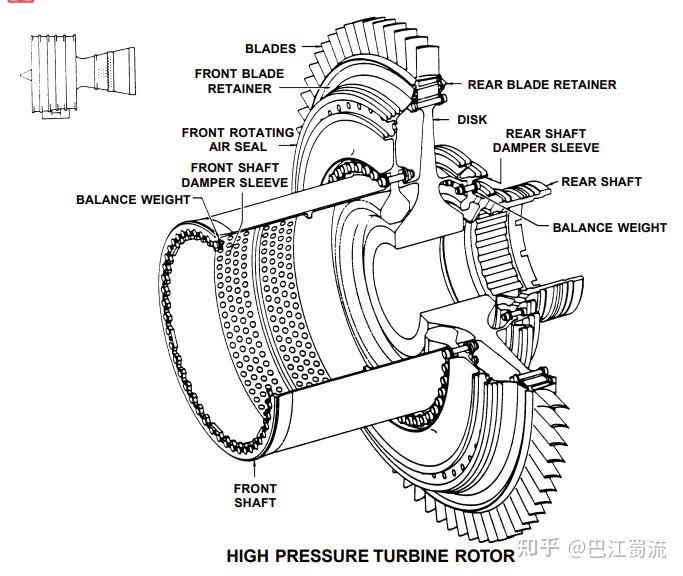 BLADES

FRONT BLADE RETAINER

REAR BLADE RETAINER

DISK

FRONT ROTATING AIR SEAL

REAR SHAFT DAMPER SLEEVE

FRONT SHAFT DAMPER SLEEVE

REAR SHAFT

BALANCE WEIGHT

BALANCE WEIGHT

FRONT SHAFT

HIGH PRESSURE TURBINE ROTOR

知乎 @巴江蜀流