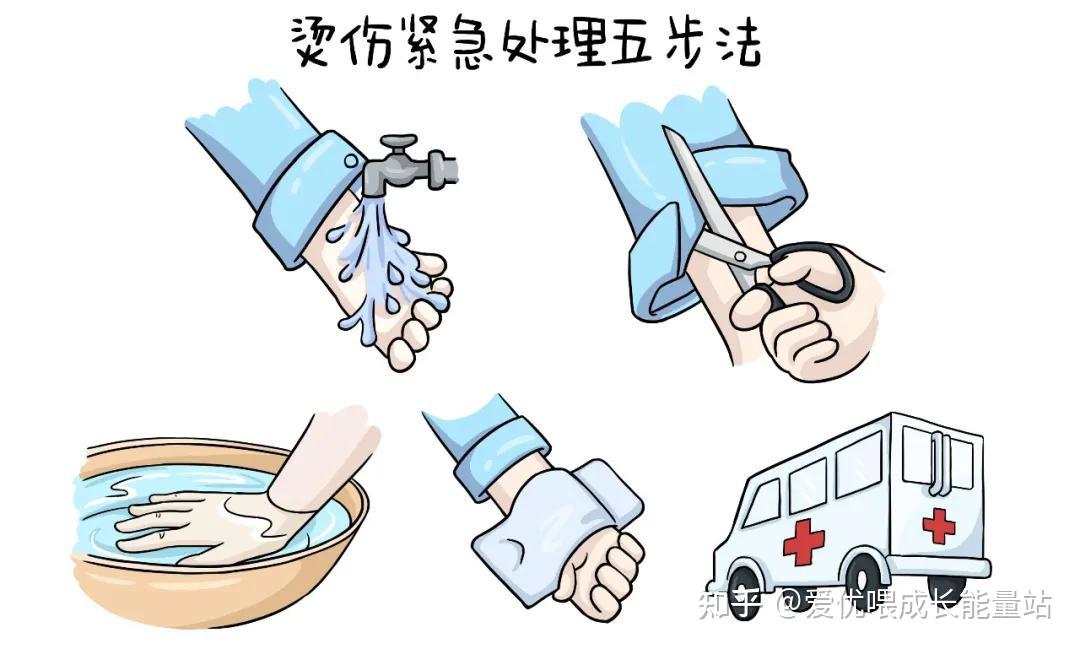 烫伤紧急处理五步法

知乎 @爱优喂成长能量站