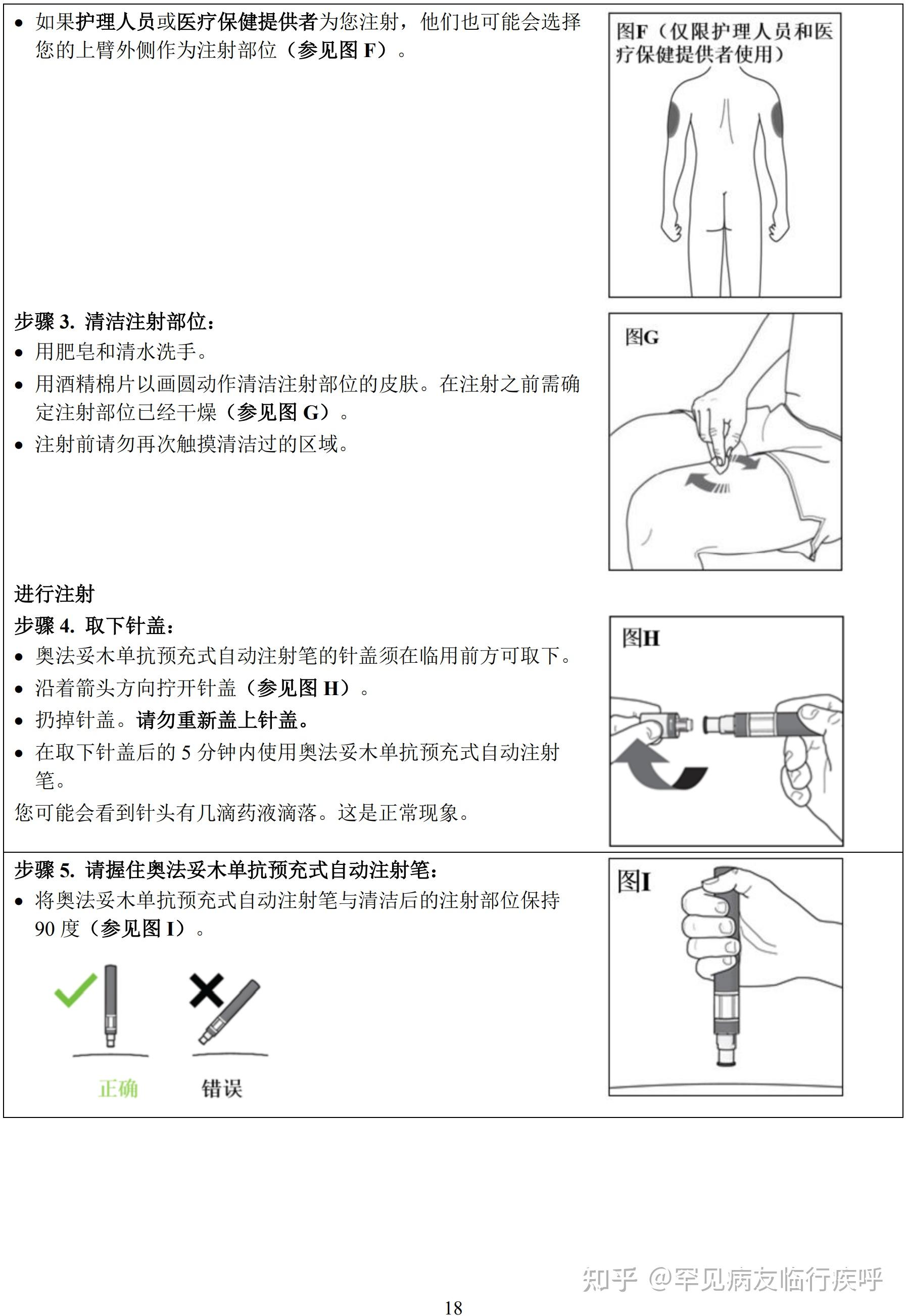 • 如果护理人员或医疗保健提供者为您注射，他们也可能会选择您的上臂外侧作为注射部位（参见图 F）。

图F（仅限护理人员和医疗保健提供者使用）

步骤 3. 清洁注射部位：
• 用肥皂和清水洗手。
• 用酒精棉片以画圆动作清洁注射部位的皮肤。在注射之前需确定注射部位已经干燥（参见图 G）。
• 注射前请勿再次触摸清洁过的区域。

图G

进行注射
步骤 4. 取下针盖：
• 奥法妥木单抗预充式自动注射笔的针盖须在临用前方可取下。
• 沿着箭头方向拧开针盖（参见图 H）。
• 扔掉针盖。请勿重新盖上针盖。
• 在取下针盖后的 5 分钟内使用奥法妥木单抗预充式自动注射笔。
您可能会看到针头有几滴药液滴落。这是正常现象。

图H

步骤 5. 请握住奥法妥木单抗预充式自动注射笔：
• 将奥法妥木单抗预充式自动注射笔与清洁后的注射部位保持 90 度（参见图 I）。

正确 错误

图I

知乎 @罕见病友临行疾呼

18