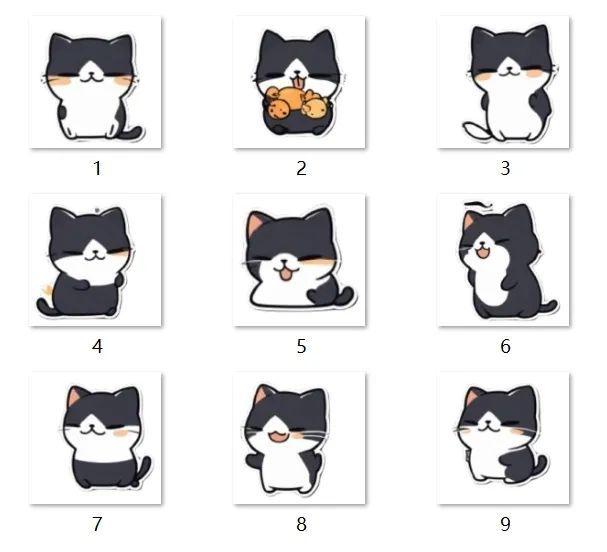 1

2

3

4

5

6

7

8

9