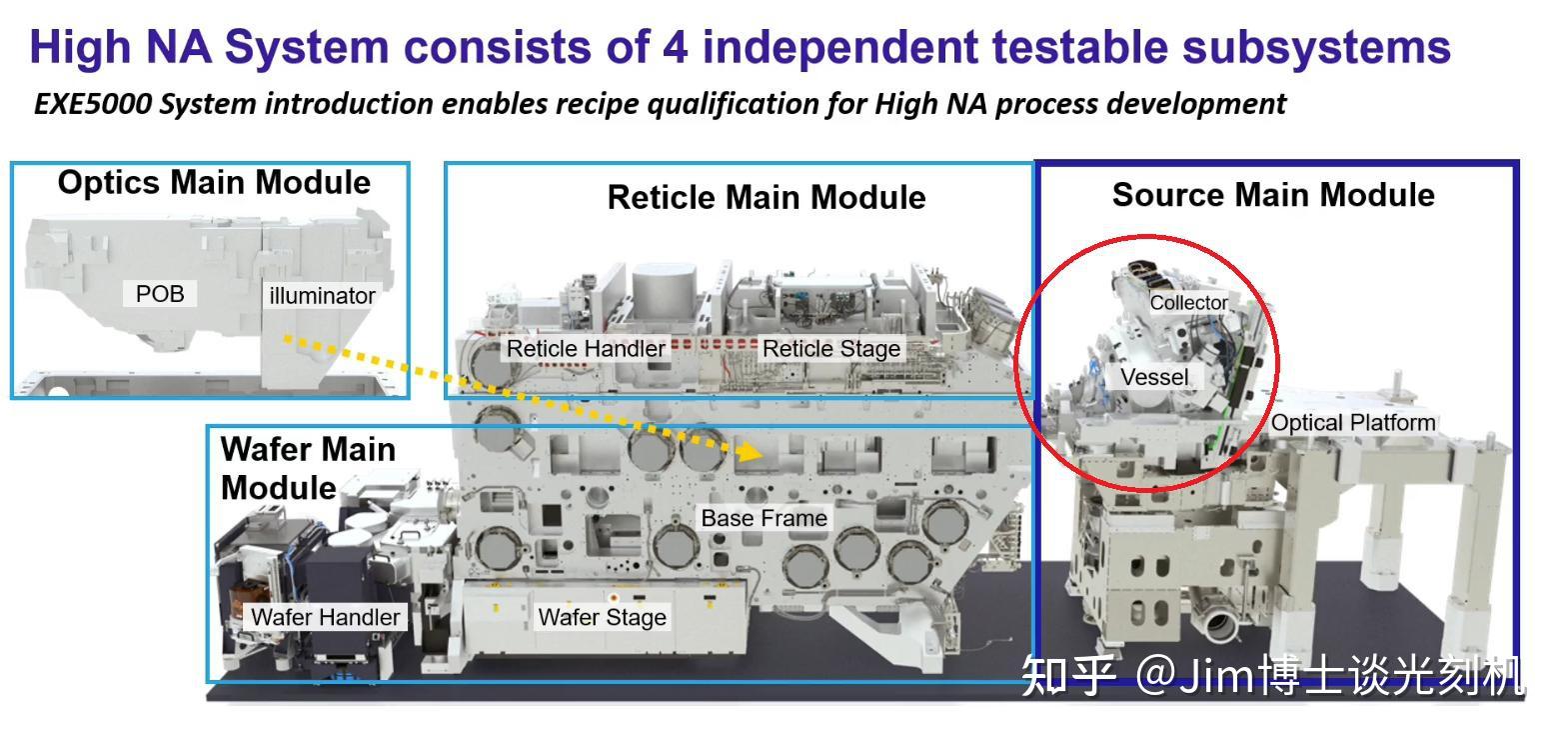 High NA System consists of 4 independent testable subsystems

EXE5000 System introduction enables recipe qualification for High NA process development

Optics Main Module

POB

illuminator

Reticle Main Module

Reticle Handler

Reticle Stage

Source Main Module

Collector

Vessel

Optical Platform

Wafer Main Module

Base Frame

Wafer Handler

Wafer Stage

知乎 @Jim博士谈光刻机