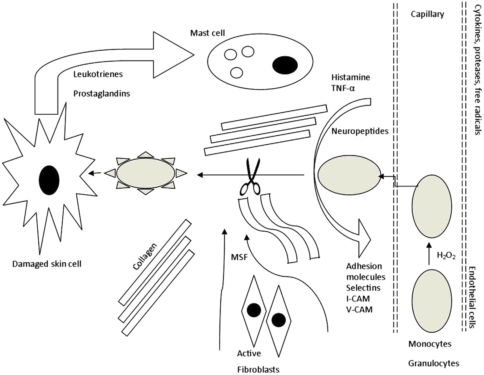 Mast cell

Leukotrienes

Prostaglandins

Histamine
TNF-α

Neuropeptides

Capillary

Cytokines, proteases, free radicals

Damaged skin cell

Collagen

MSF

Adhesion molecules
Selectins
I-CAM
V-CAM

$H_2O_2$

Endothelial cells

Active
Fibroblasts

Monocytes

Granulocytes