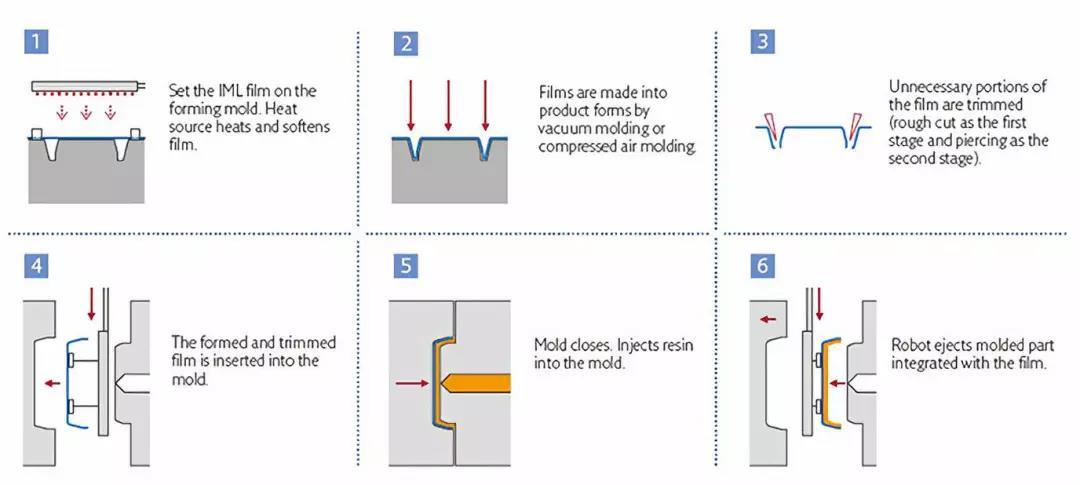 1

Set the IML film on the forming mold. Heat source heats and softens film.

2

Films are made into product forms by vacuum molding or compressed air molding.

3

Unnecessary portions of the film are trimmed (rough cut as the first stage and piercing as the second stage).

4

The formed and trimmed film is inserted into the mold.

5

Mold closes. Injects resin into the mold.

6

Robot ejects molded part integrated with the film.