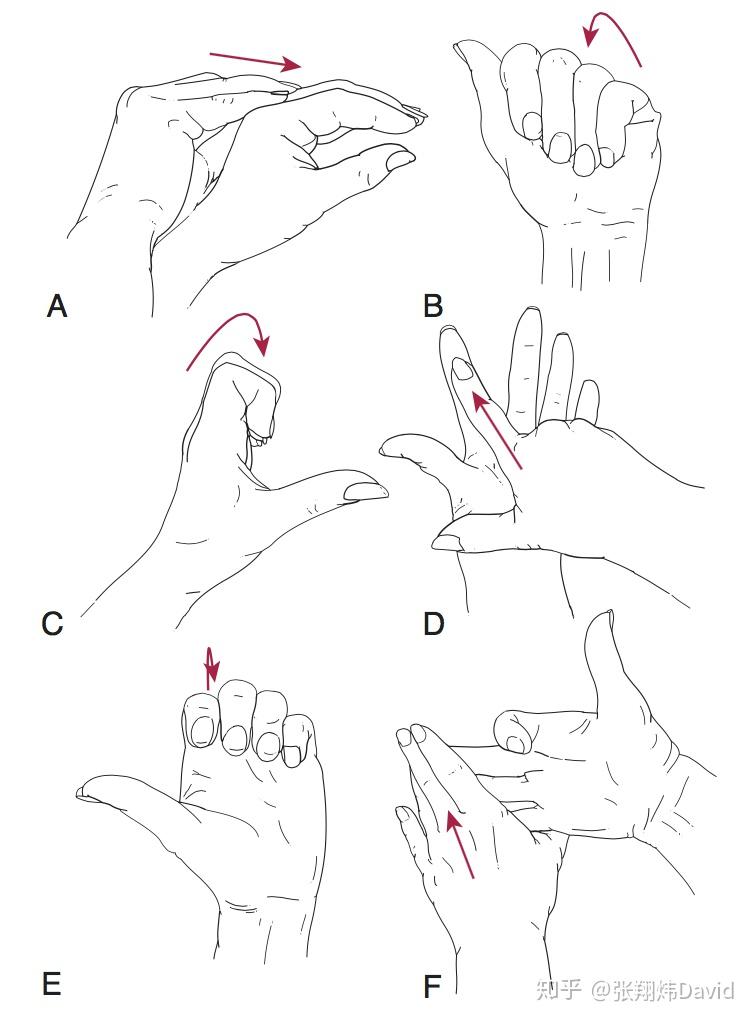 A

B

C

D

E

F

知乎 @张翔炜David