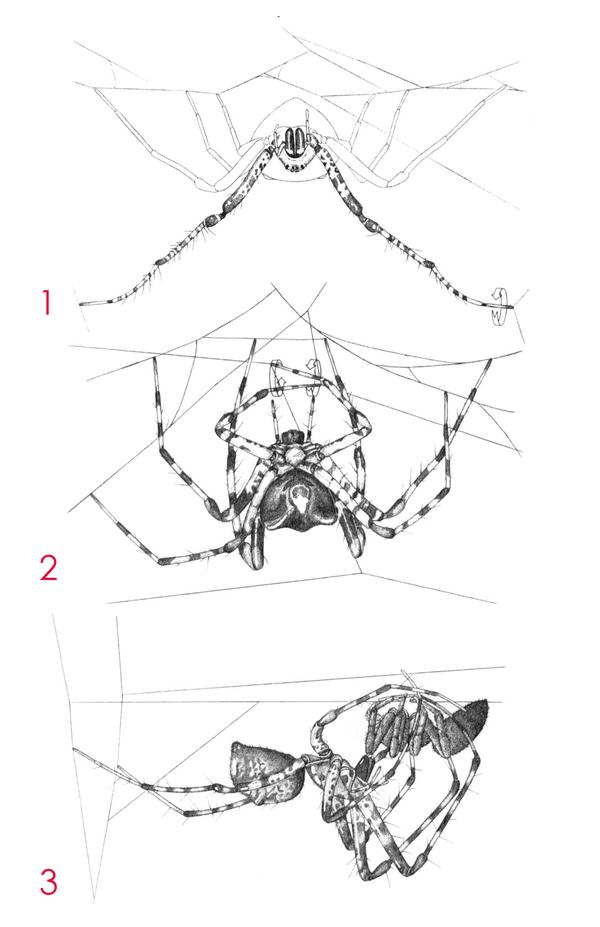 1

2

3