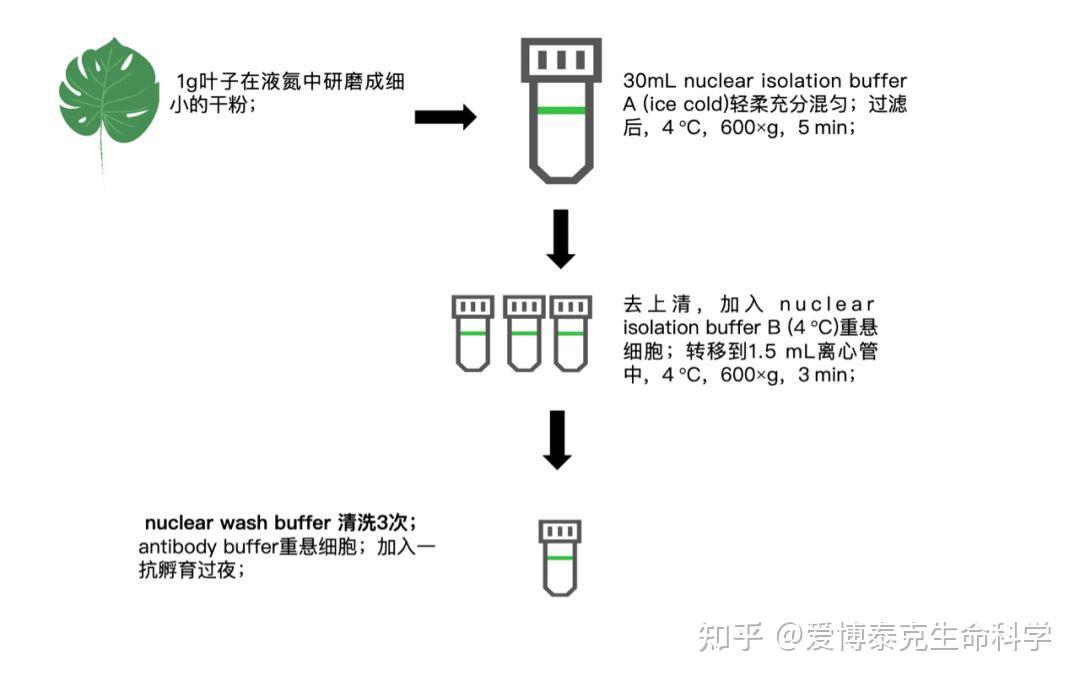 1g叶子在液氮中研磨成细小的干粉；

30mL nuclear isolation buffer A (ice cold)轻柔充分混匀；过滤后，4 °C，600×g，5 min；

去上清，加入 nuclear isolation buffer B (4 °C)重悬细胞；转移到1.5 mL离心管中，4 °C，600×g，3 min；

nuclear wash buffer 清洗3次；antibody buffer重悬细胞；加入一抗孵育过夜；

知乎 @爱博泰克生命科学