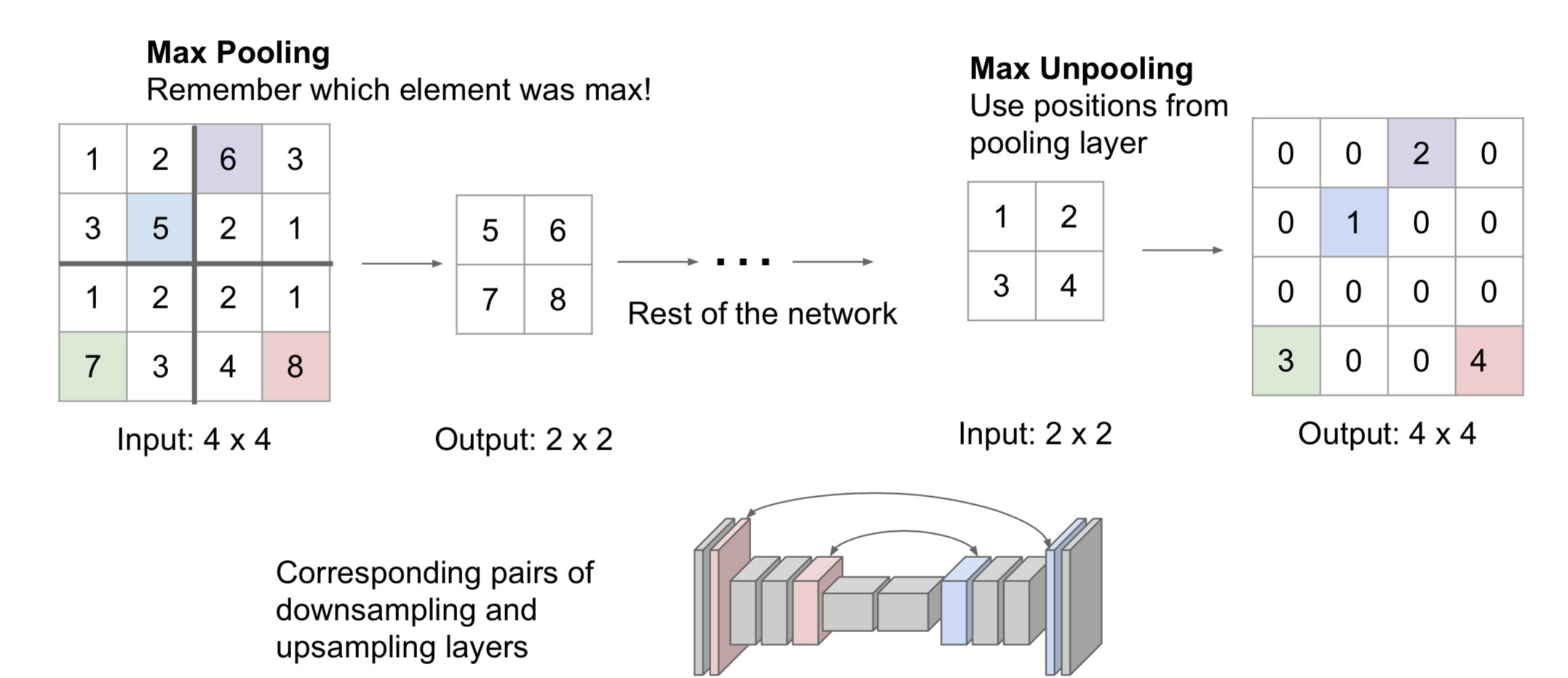 **Max Pooling**
Remember which element was max!

| 1 | 2 | 6 | 3 |
|---|---|---|---|
| 3 | 5 | 2 | 1 |
| 1 | 2 | 2 | 1 |
| 7 | 3 | 4 | 8 |

Input: 4 x 4

| 5 | 6 |
|---|---|
| 7 | 8 |

Output: 2 x 2

...

Rest of the network

**Max Unpooling**
Use positions from pooling layer

| 1 | 2 |
|---|---|
| 3 | 4 |

Input: 2 x 2

| 0 | 0 | 2 | 0 |
|---|---|---|---|
| 0 | 1 | 0 | 0 |
| 0 | 0 | 0 | 0 |
| 3 | 0 | 0 | 4 |

Output: 4 x 4

Corresponding pairs of downsampling and upsampling layers