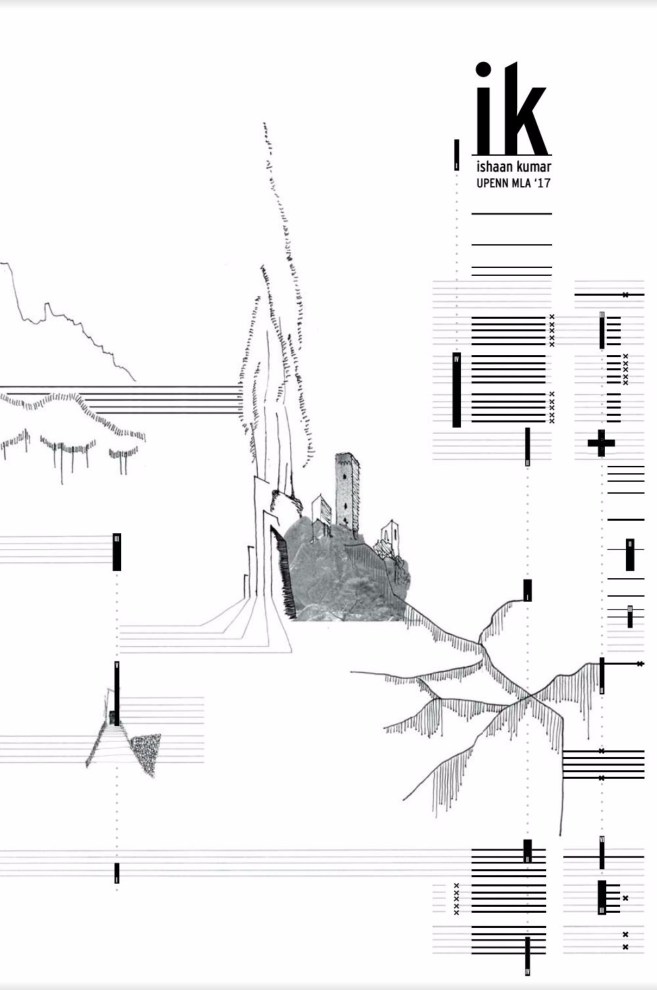 ik
ishaan kumar
UPENN MLA '17