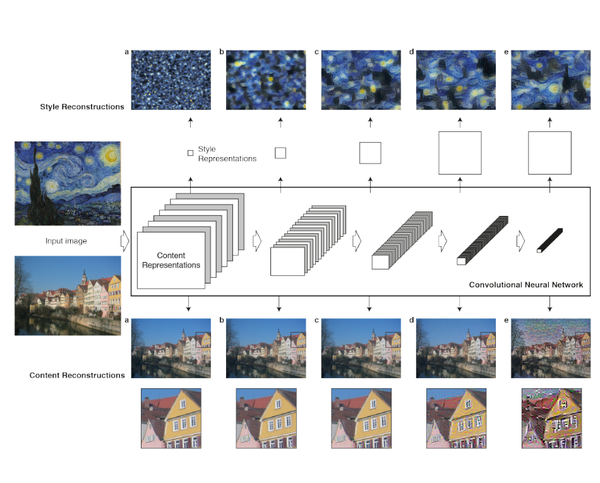 a b c d e

Style Reconstructions

Style Representations

Input image

Content Representations

Convolutional Neural Network

a b c d e

Content Reconstructions